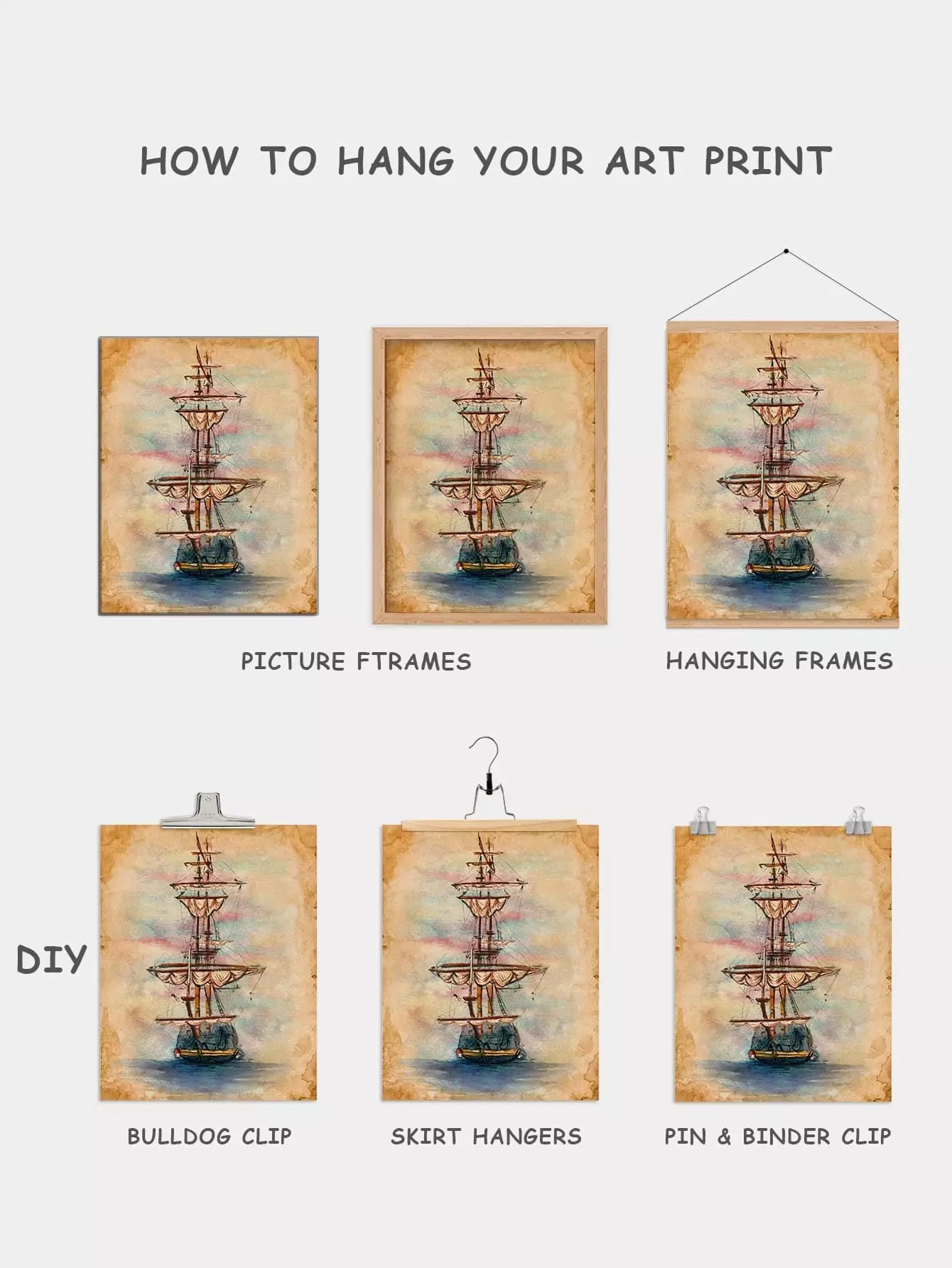 HOW TO HANG YOUR ART PRINT

PICTURE FTRAMES

HANGING FRAMES

DIY

BULLDOG CLIP

SKIRT HANGERS

PIN & BINDER CLIP