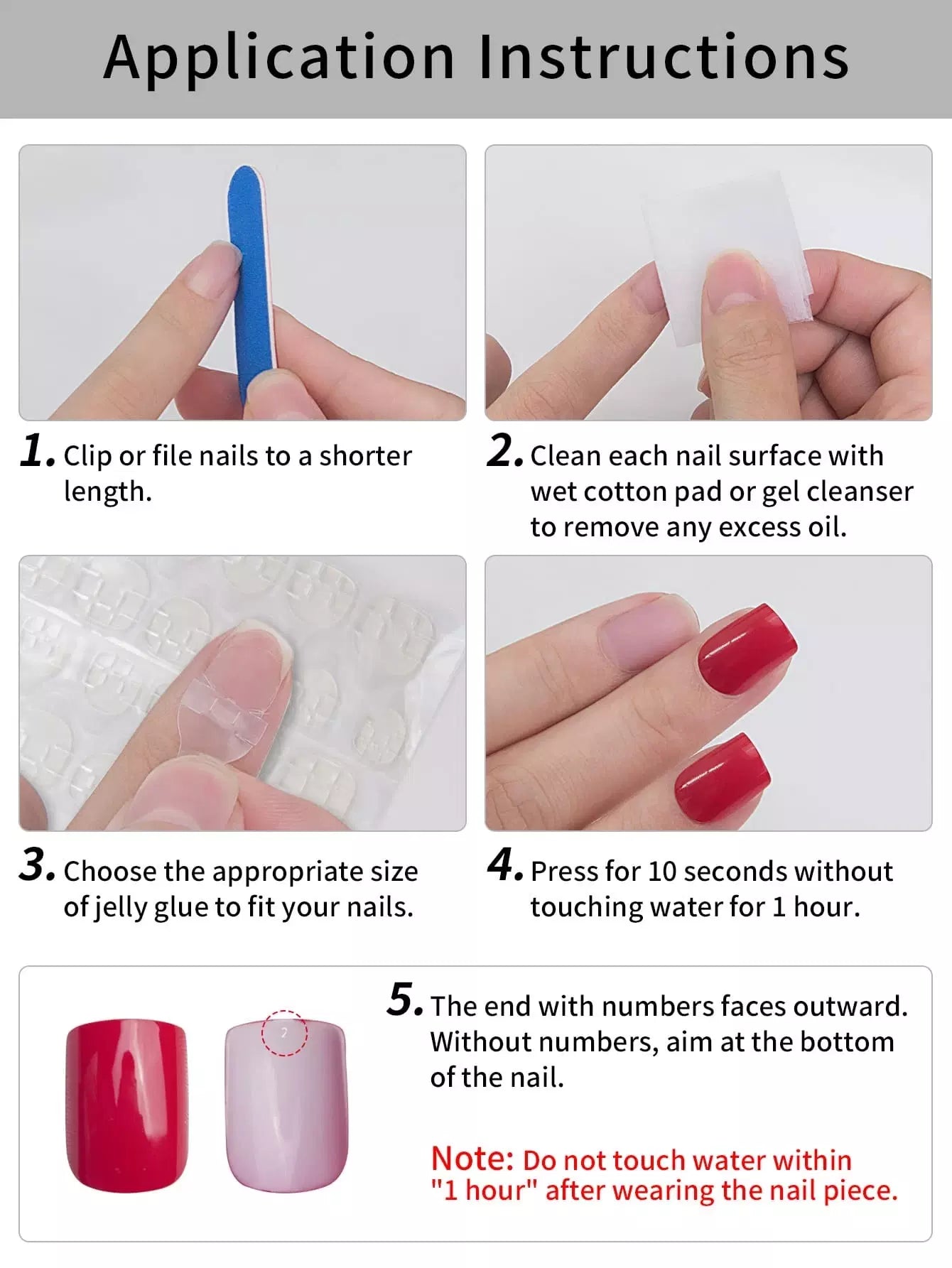 Application Instructions

1. Clip or file nails to a shorter length.

2. Clean each nail surface with wet cotton pad or gel cleanser to remove any excess oil.

3. Choose the appropriate size of jelly glue to fit your nails.

4. Press for 10 seconds without touching water for 1 hour.

2

5. The end with numbers faces outward. Without numbers, aim at the bottom of the nail.

Note: Do not touch water within "1 hour" after wearing the nail piece.