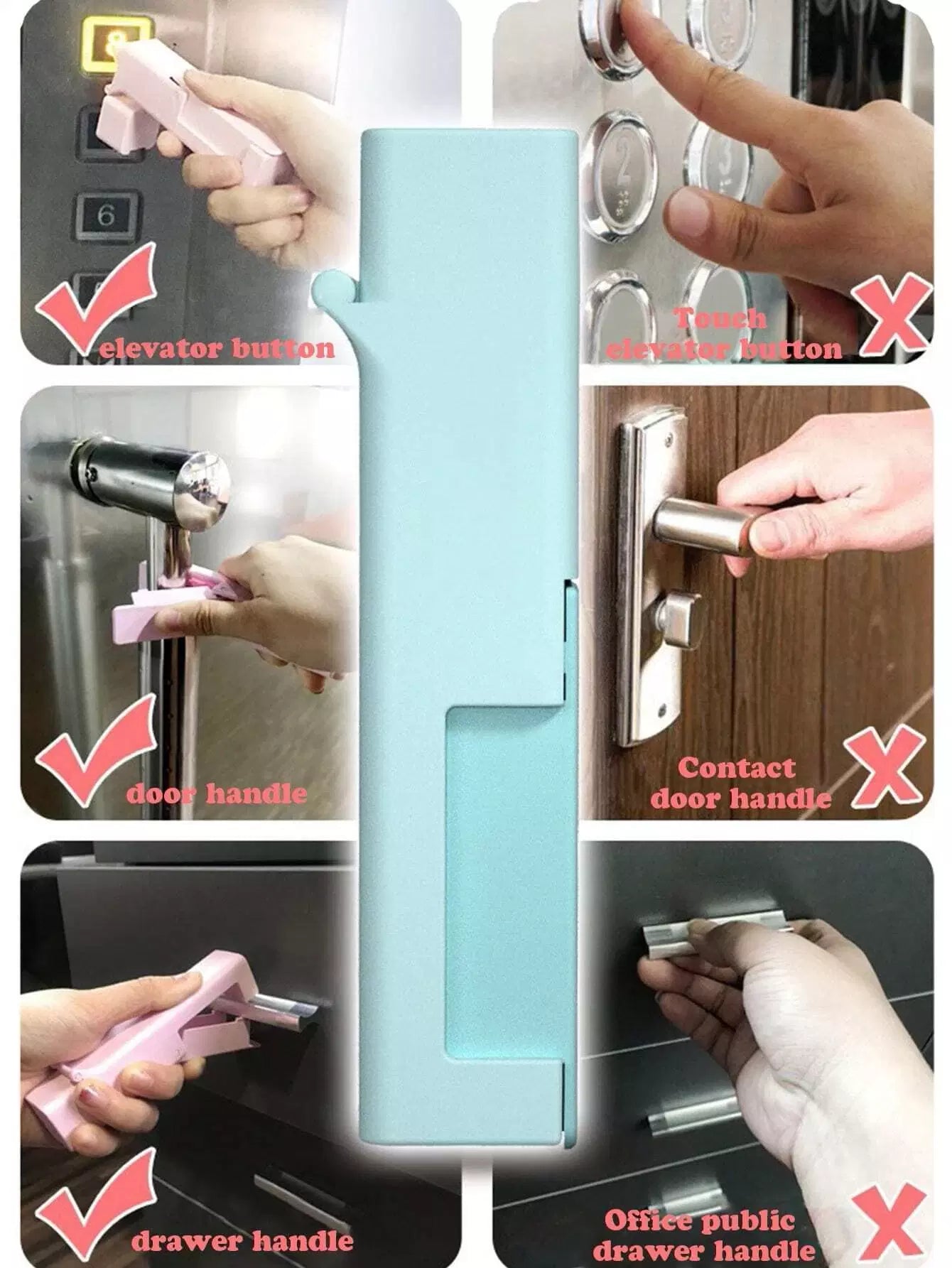 6

elevator button

2

3

Touch elevator button

door handle

Contact door handle

drawer handle

Office public drawer handle