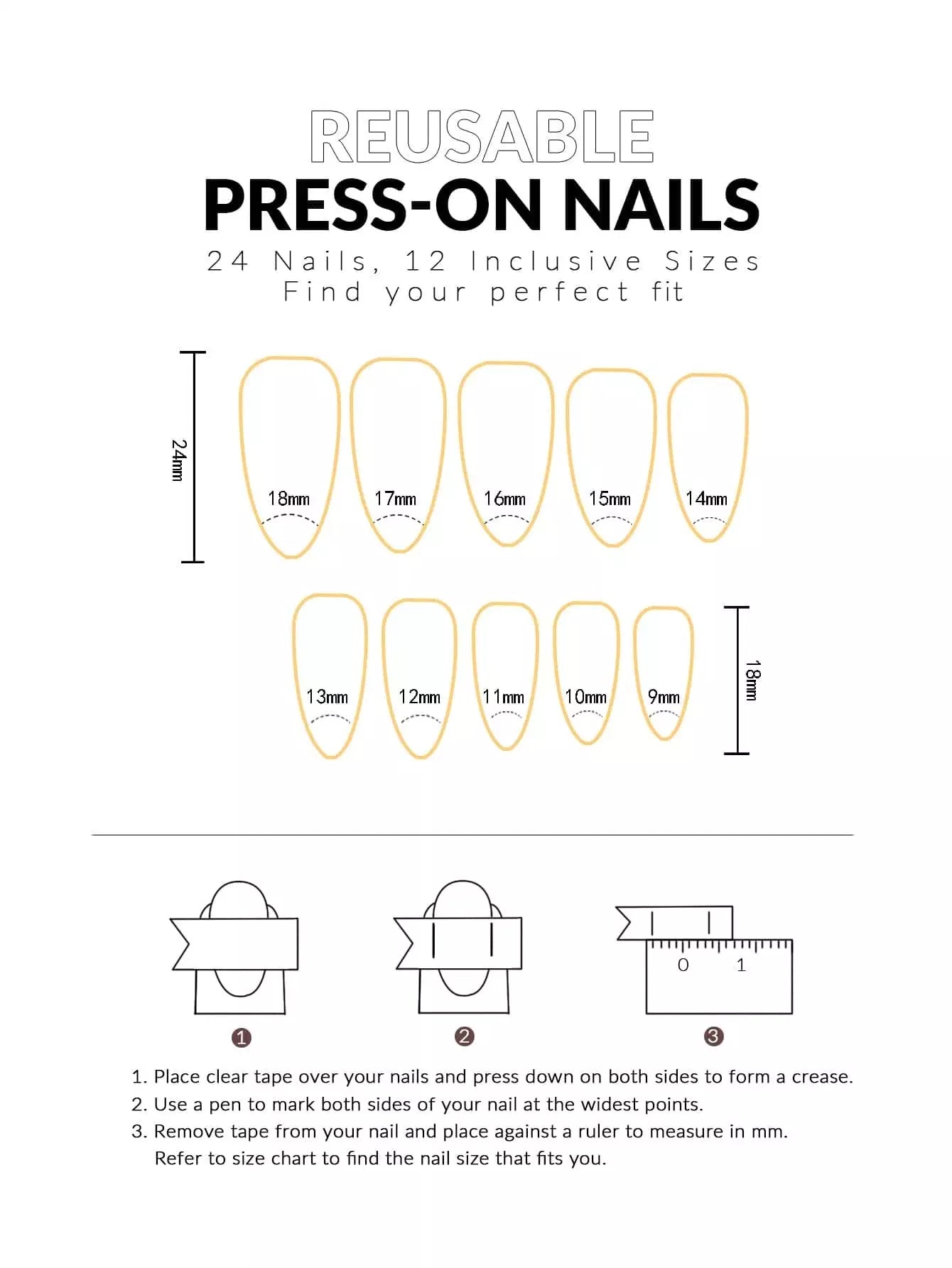 REUSABLE
PRESS-ON NAILS
24 Nails, 12 Inclusive Sizes
Find your perfect fit

24mm

18mm 17mm 16mm 15mm 14mm

13mm 12mm 11mm 10mm 9mm

18mm

0 1

1 2 3

1. Place clear tape over your nails and press down on both sides to form a crease.
2. Use a pen to mark both sides of your nail at the widest points.
3. Remove tape from your nail and place against a ruler to measure in mm. Refer to size chart to find the nail size that fits you.