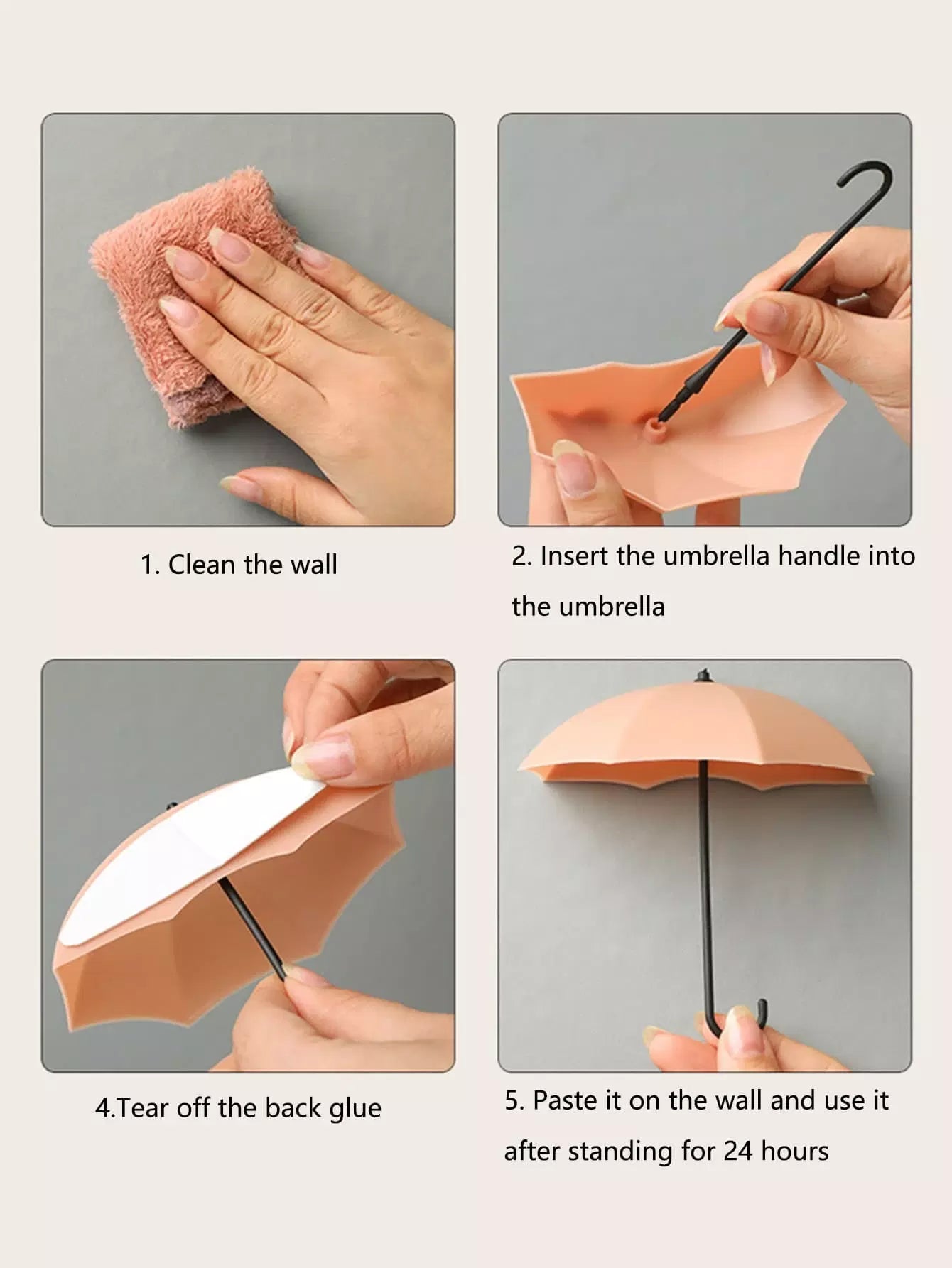 1. Clean the wall

2. Insert the umbrella handle into the umbrella

4.Tear off the back glue

5. Paste it on the wall and use it after standing for 24 hours