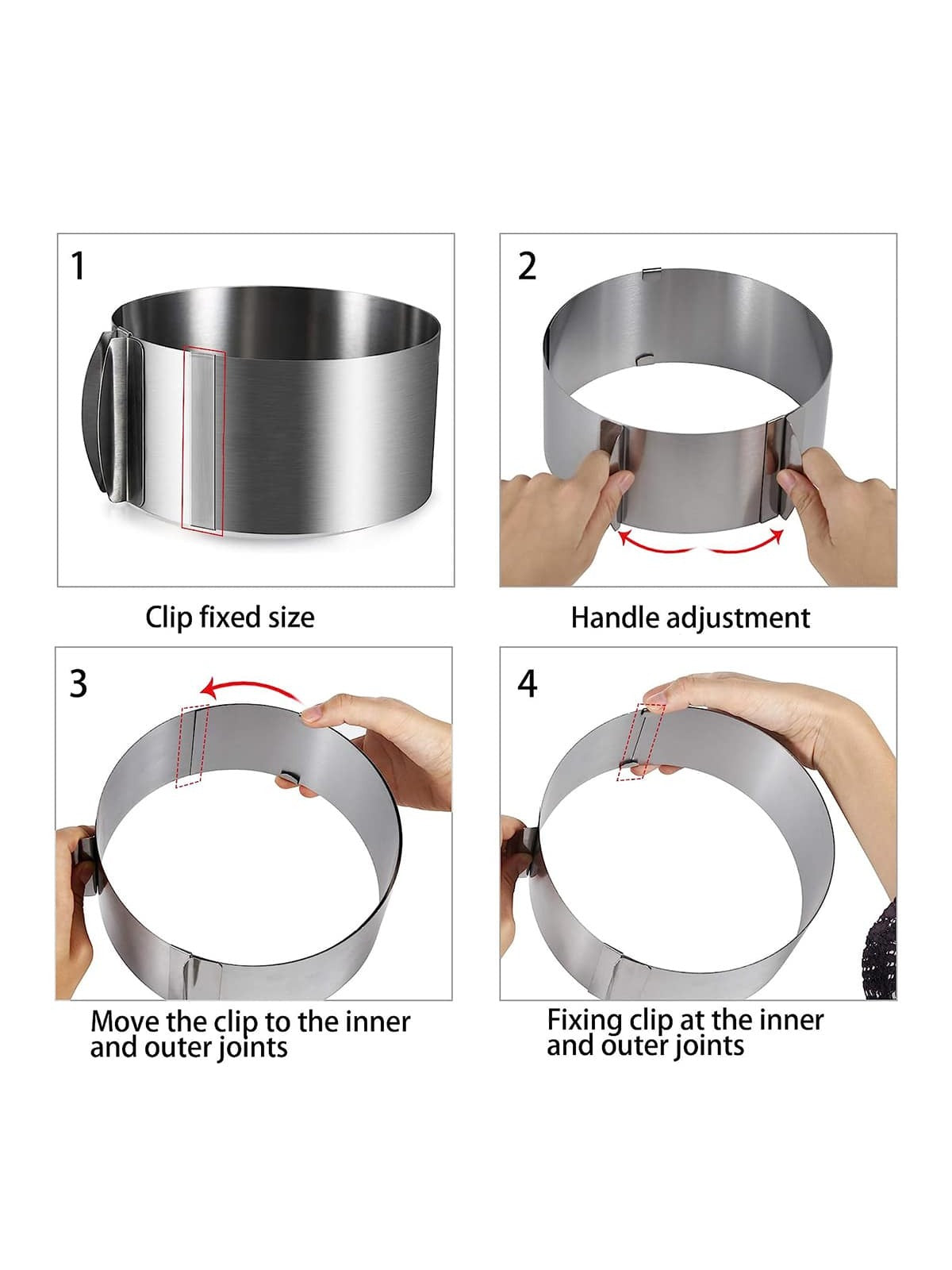 1

Clip fixed size

2

Handle adjustment

3

Move the clip to the inner and outer joints

4

Fixing clip at the inner and outer joints