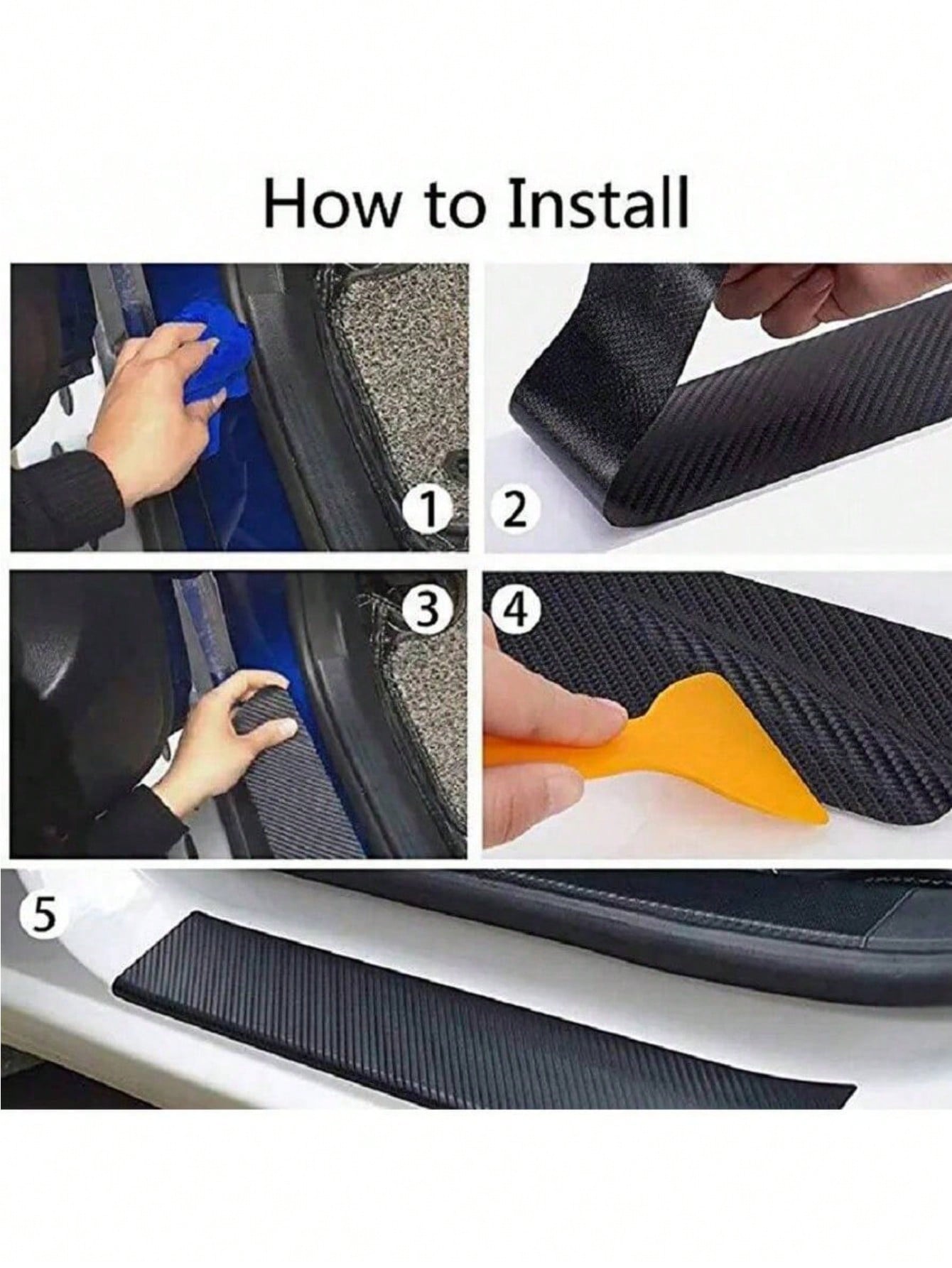 How to Install

1

2

3

4

5