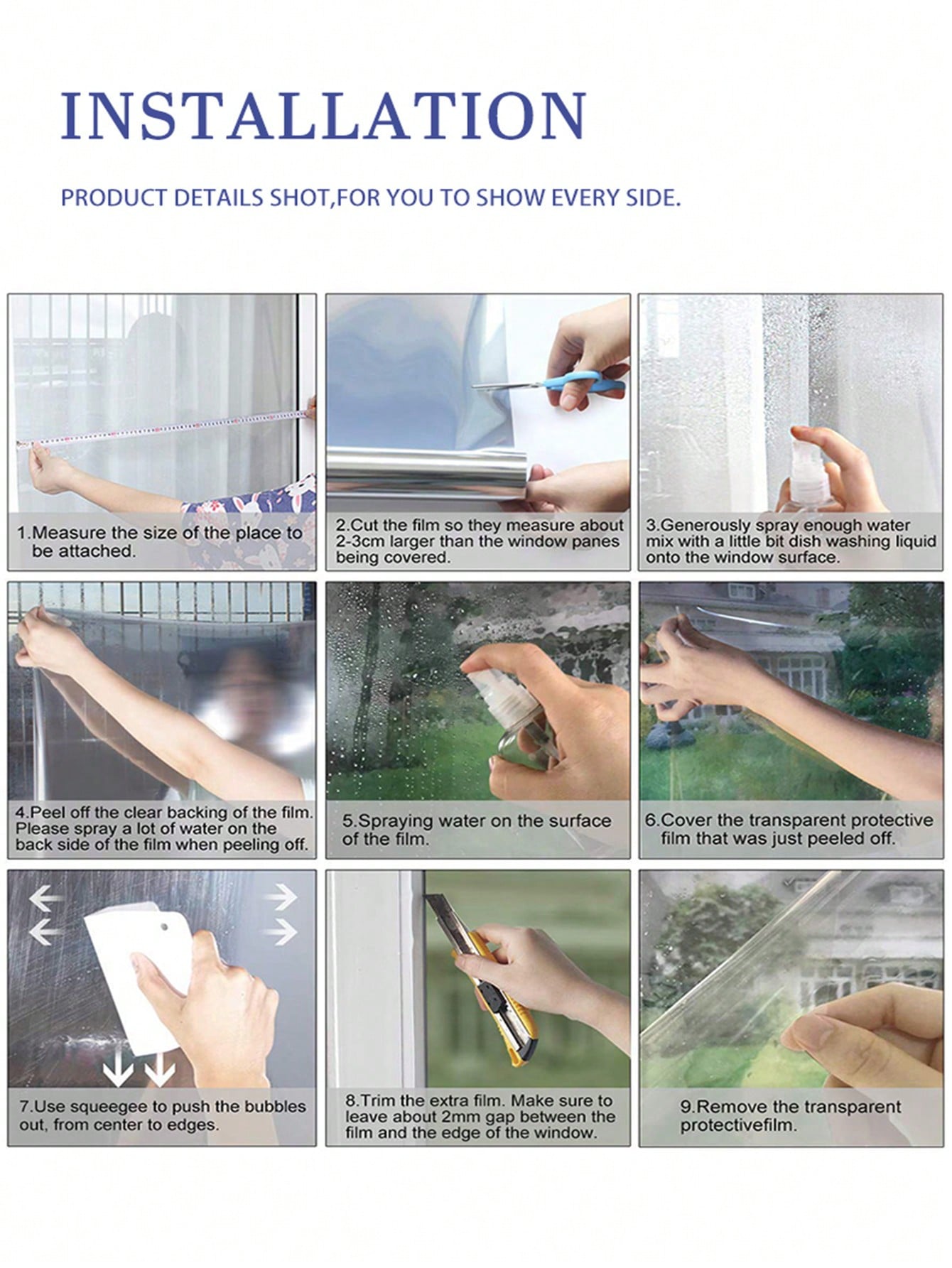 INSTALLATION

PRODUCT DETAILS SHOT,FOR YOU TO SHOW EVERY SIDE.

1.Measure the size of the place to be attached.

2.Cut the film so they measure about 2-3cm larger than the window panes being covered.

3.Generously spray enough water mix with a little bit dish washing liquid onto the window surface.

4.Peel off the clear backing of the film. Please spray a lot of water on the back side of the film when peeling off.

5.Spraying water on the surface of the film.

6.Cover the transparent protective film that was just peeled off.

7.Use squeegee to push the bubbles out, from center to edges.

8.Trim the extra film. Make sure to leave about 2mm gap between the film and the edge of the window.

9.Remove the transparent protectivefilm.