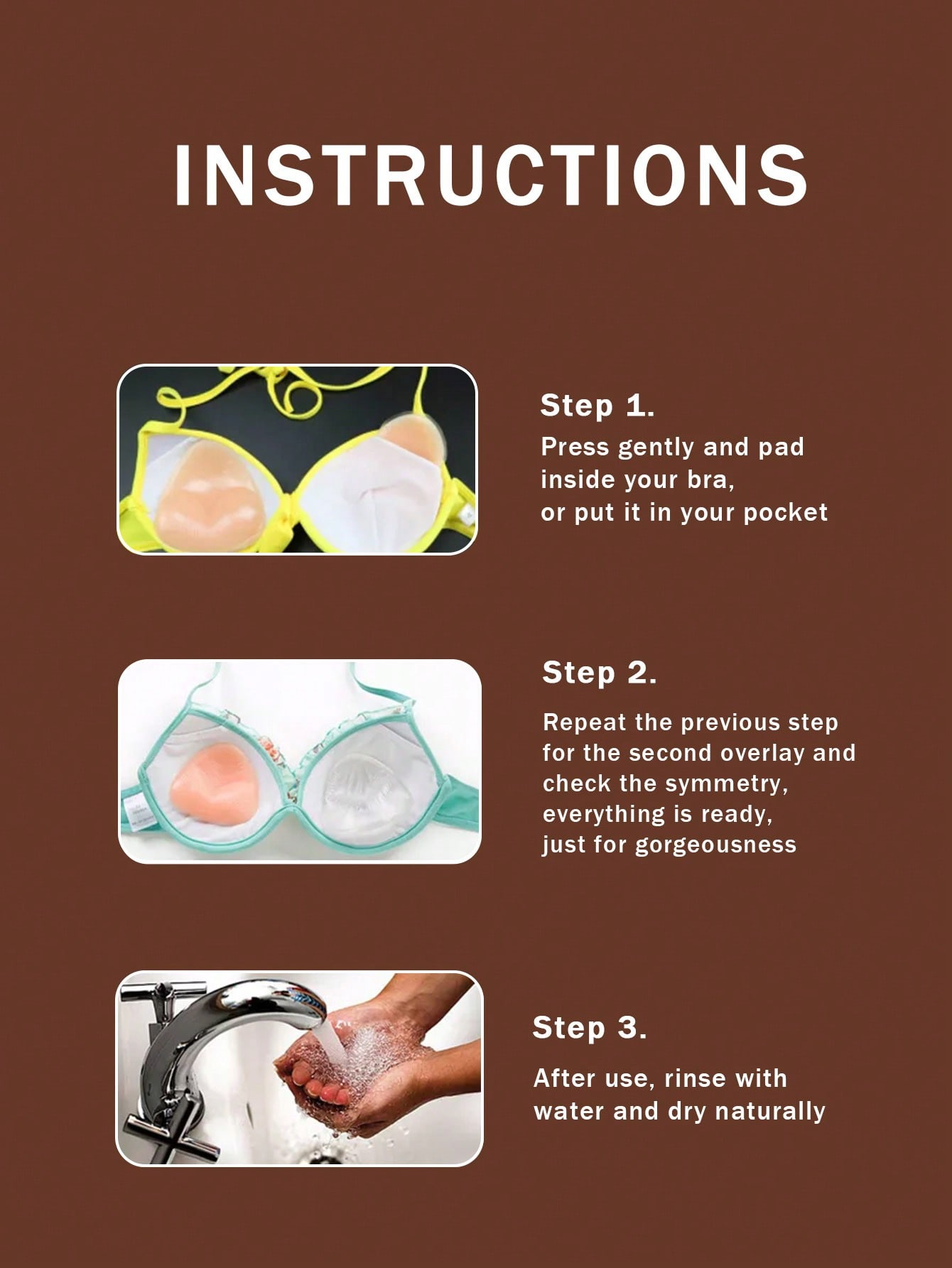 INSTRUCTIONS

Step 1.
Press gently and pad inside your bra, or put it in your pocket

Step 2.
Repeat the previous step for the second overlay and check the symmetry, everything is ready, just for gorgeousness

Step 3.
After use, rinse with water and dry naturally