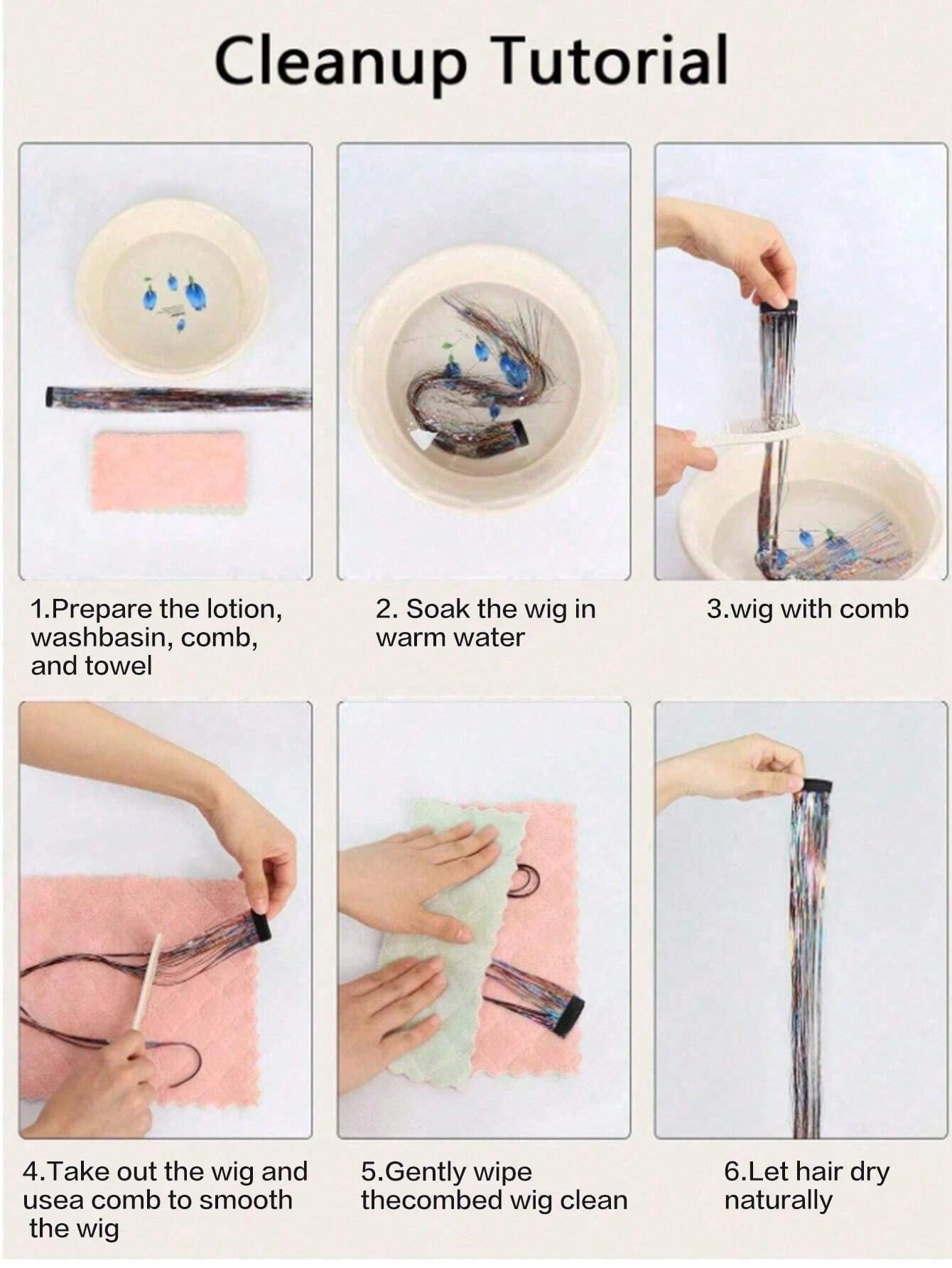 Cleanup Tutorial

1.Prepare the lotion, washbasin, comb, and towel

2. Soak the wig in warm water

3.wig with comb

4.Take out the wig and usea comb to smooth the wig

5.Gently wipe thecombed wig clean

6.Let hair dry naturally