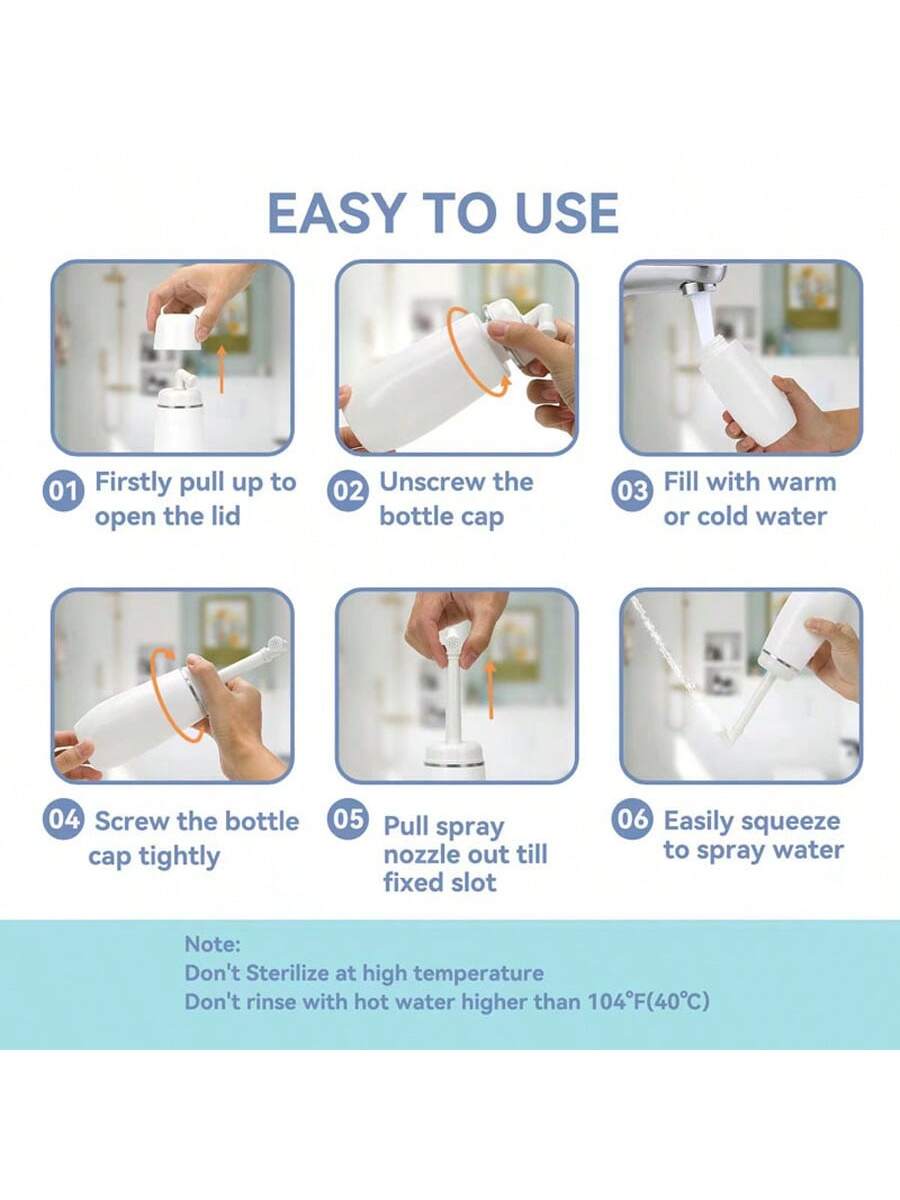 EASY TO USE

01 Firstly pull up to open the lid

02 Unscrew the bottle cap

03 Fill with warm or cold water

04 Screw the bottle cap tightly

05 Pull spray nozzle out till fixed slot

06 Easily squeeze to spray water

Note:
Don't Sterilize at high temperature
Don't rinse with hot water higher than 104°F(40°C)