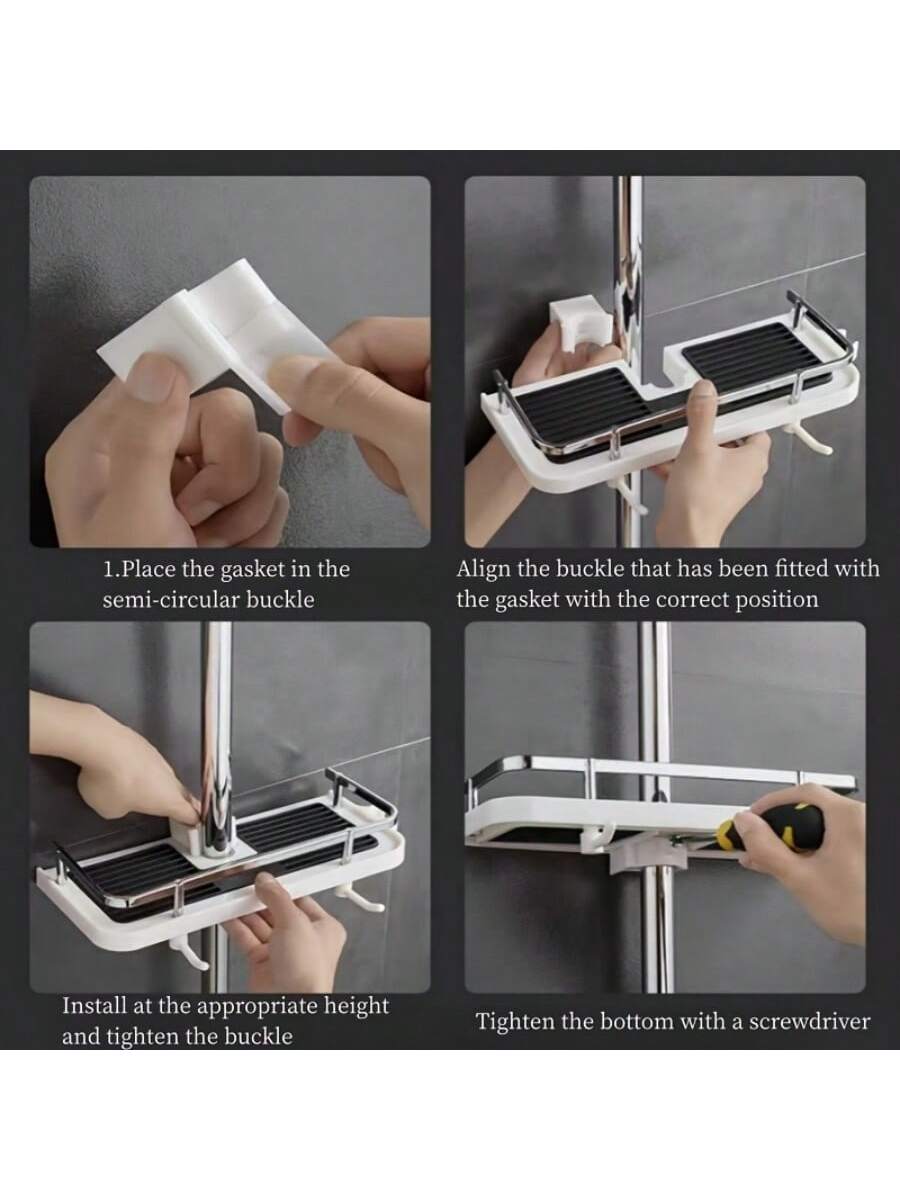 1.Place the gasket in the semi-circular buckle

Align the buckle that has been fitted with the gasket with the correct position

Install at the appropriate height and tighten the buckle

Tighten the bottom with a screwdriver