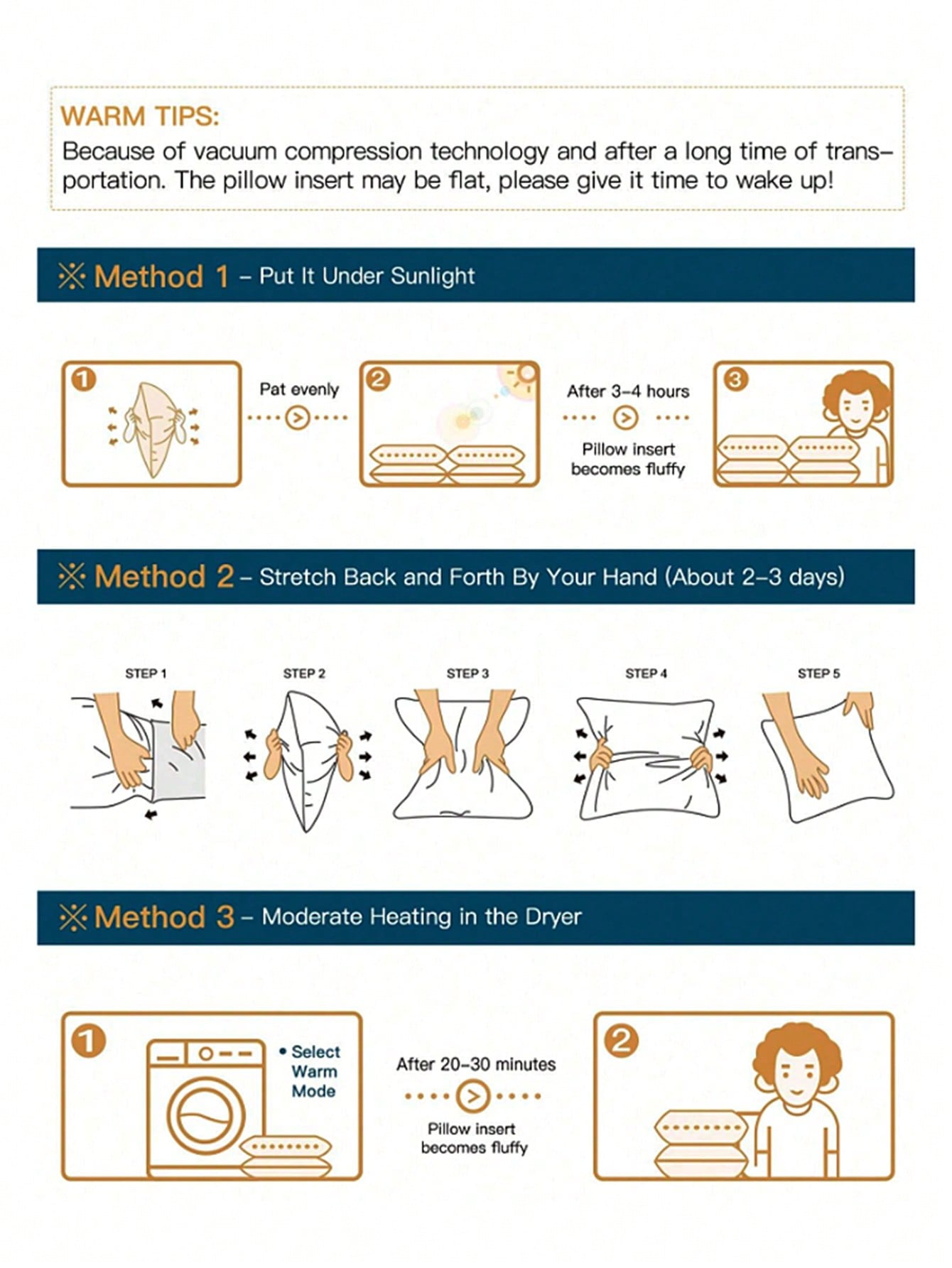 WARM TIPS:
Because of vacuum compression technology and after a long time of transportation. The pillow insert may be flat, please give it time to wake up!

※ Method 1 – Put It Under Sunlight

1

Pat evenly

2

After 3–4 hours

Pillow insert becomes fluffy

3

※ Method 2 – Stretch Back and Forth By Your Hand (About 2–3 days)

STEP 1

STEP 2

STEP 3

STEP 4

STEP 5

※ Method 3 – Moderate Heating in the Dryer

1

• Select Warm Mode

After 20–30 minutes

Pillow insert becomes fluffy

2