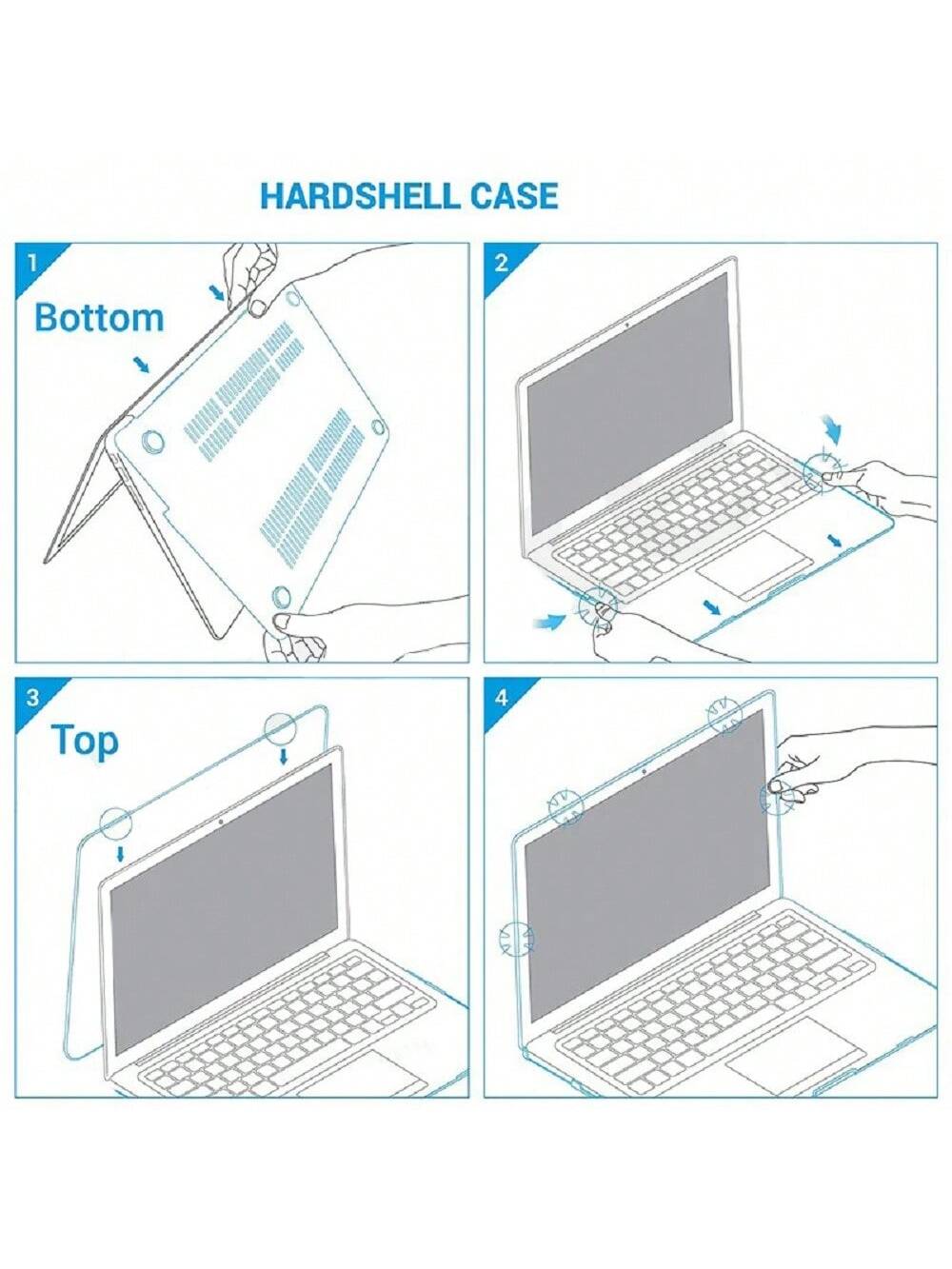 HARDSHELL CASE

1

Bottom

2

3

Top

4