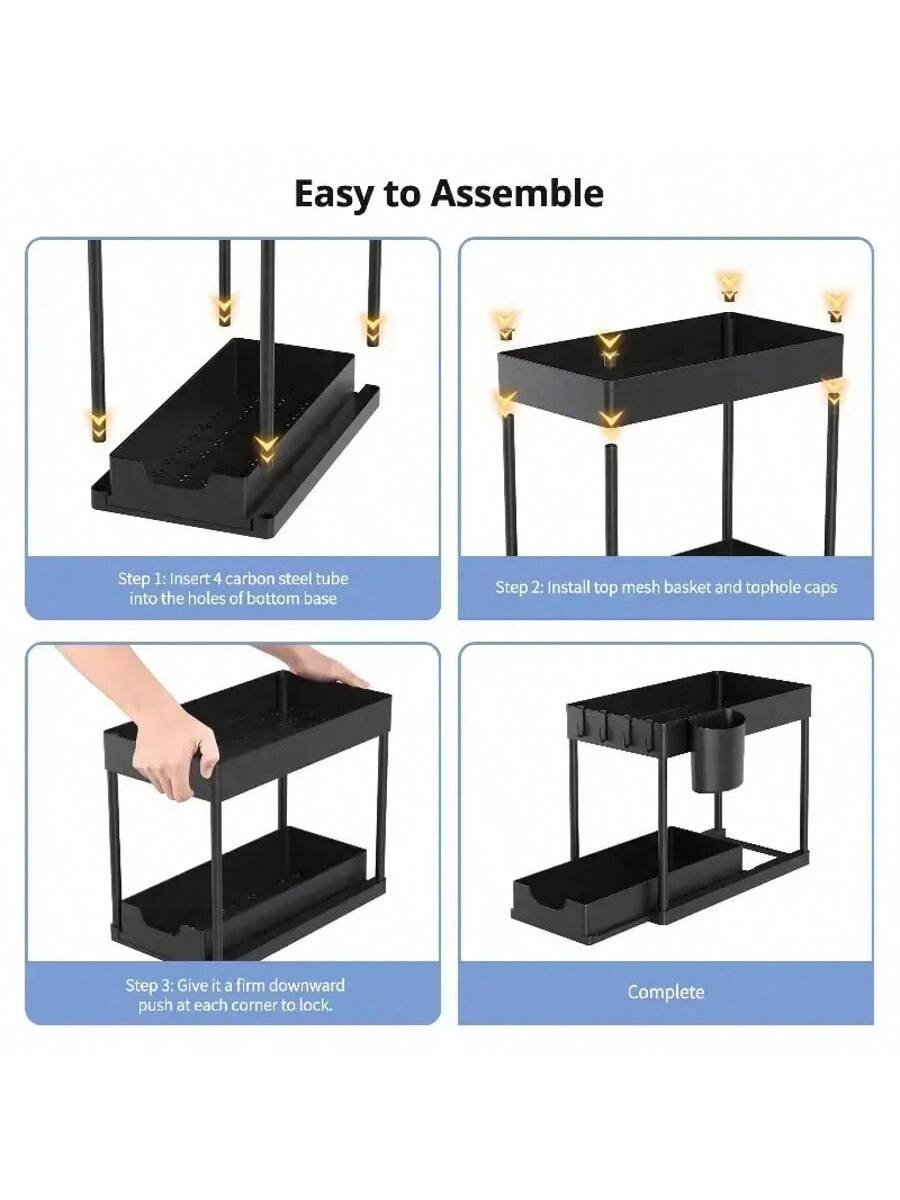 Easy to Assemble

Step 1: Insert 4 carbon steel tube into the holes of bottom base

Step 2: Install top mesh basket and tophole caps

Step 3: Give it a firm downward push at each corner to lock.

Complete