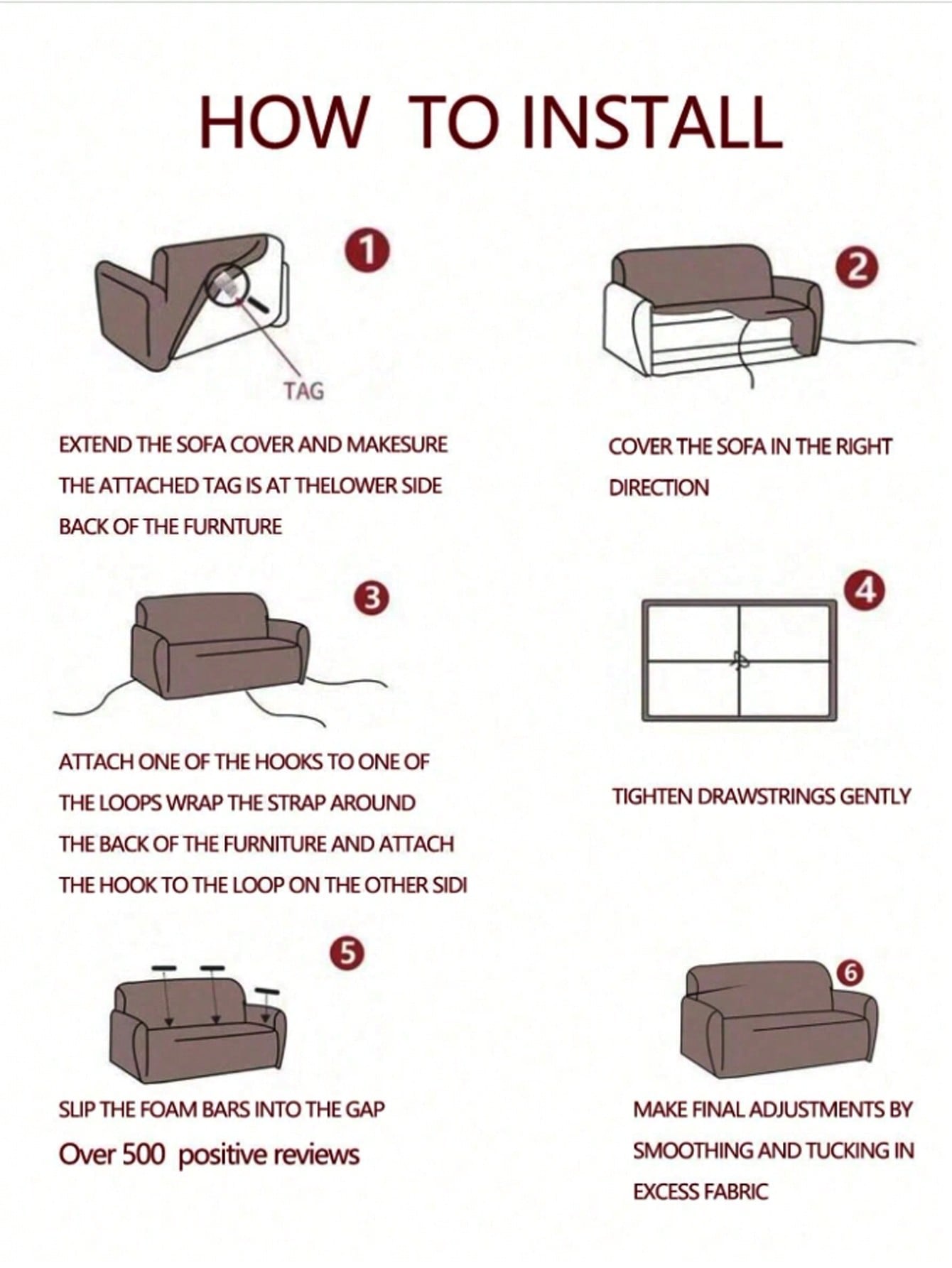 HOW TO INSTALL

1

TAG

EXTEND THE SOFA COVER AND MAKESURE THE ATTACHED TAG IS AT THELOWER SIDE BACK OF THE FURNTURE

2

COVER THE SOFA IN THE RIGHT DIRECTION

3

ATTACH ONE OF THE HOOKS TO ONE OF THE LOOPS WRAP THE STRAP AROUND THE BACK OF THE FURNITURE AND ATTACH THE HOOK TO THE LOOP ON THE OTHER SIDI

4

TIGHTEN DRAWSTRINGS GENTLY

5

SLIP THE FOAM BARS INTO THE GAP

Over 500 positive reviews

6

MAKE FINAL ADJUSTMENTS BY SMOOTHING AND TUCKING IN EXCESS FABRIC