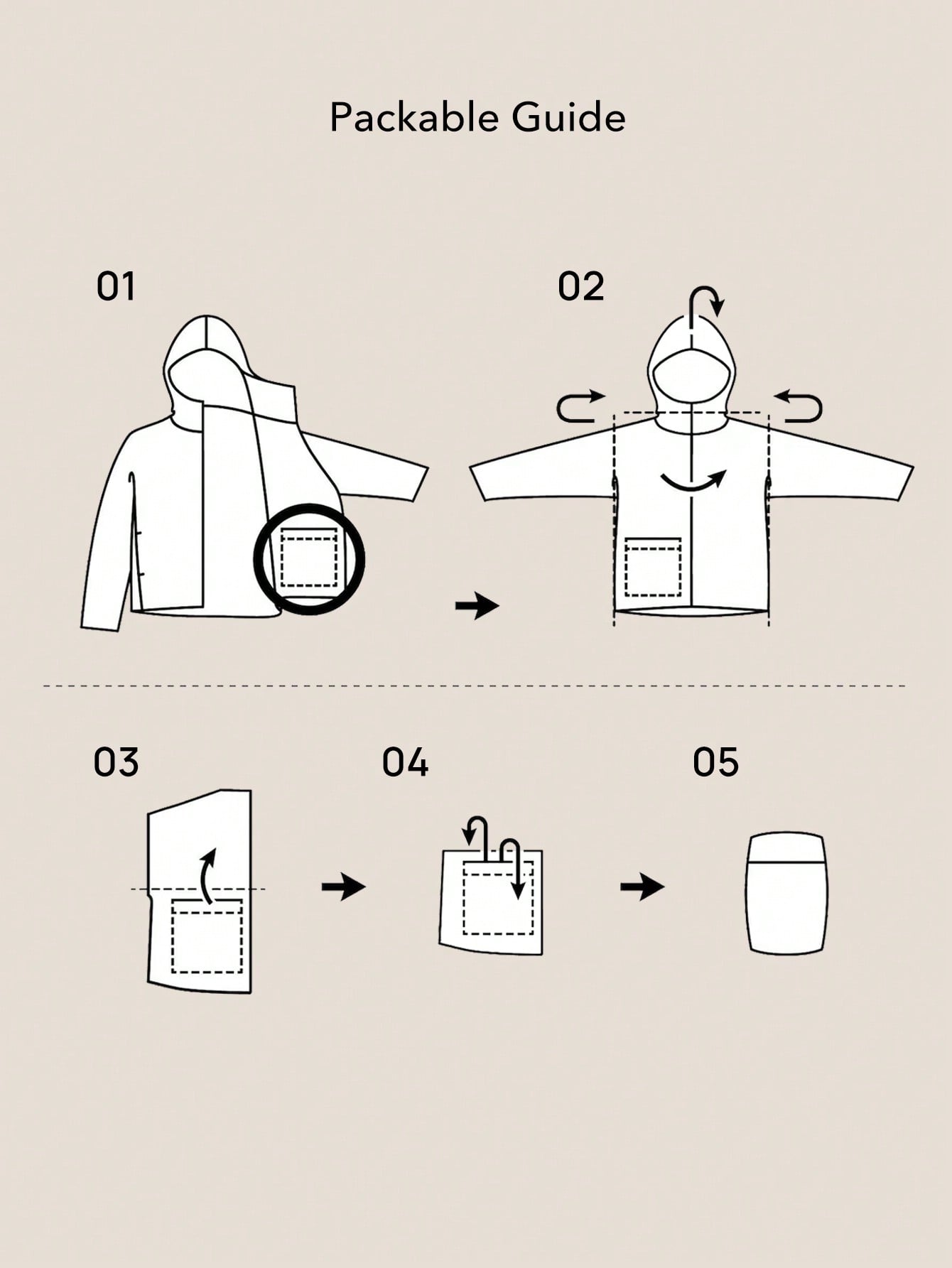 Packable Guide

01

02

03

04

05