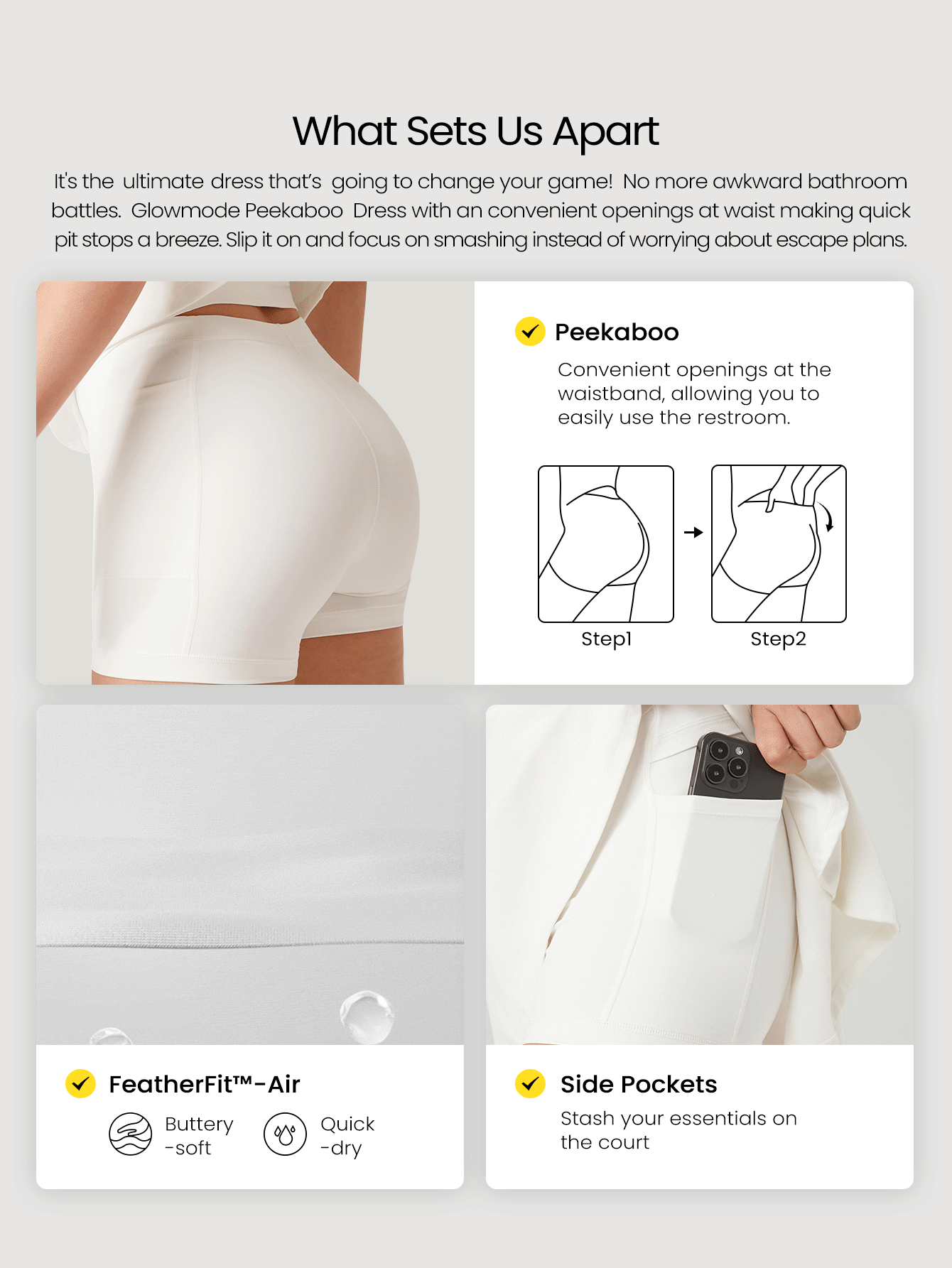 What Sets Us Apart

It's the ultimate dress that's going to change your game! No more awkward bathroom battles. Glowmode Peekaboo Dress with an convenient openings at waist making quick pit stops a breeze. Slip it on and focus on smashing instead of worrying about escape plans.

Peekaboo

Convenient openings at the waistband, allowing you to easily use the restroom.

Step1

Step2

FeatherFit™-Air

Buttery -soft

Quick -dry

Side Pockets

Stash your essentials on the court