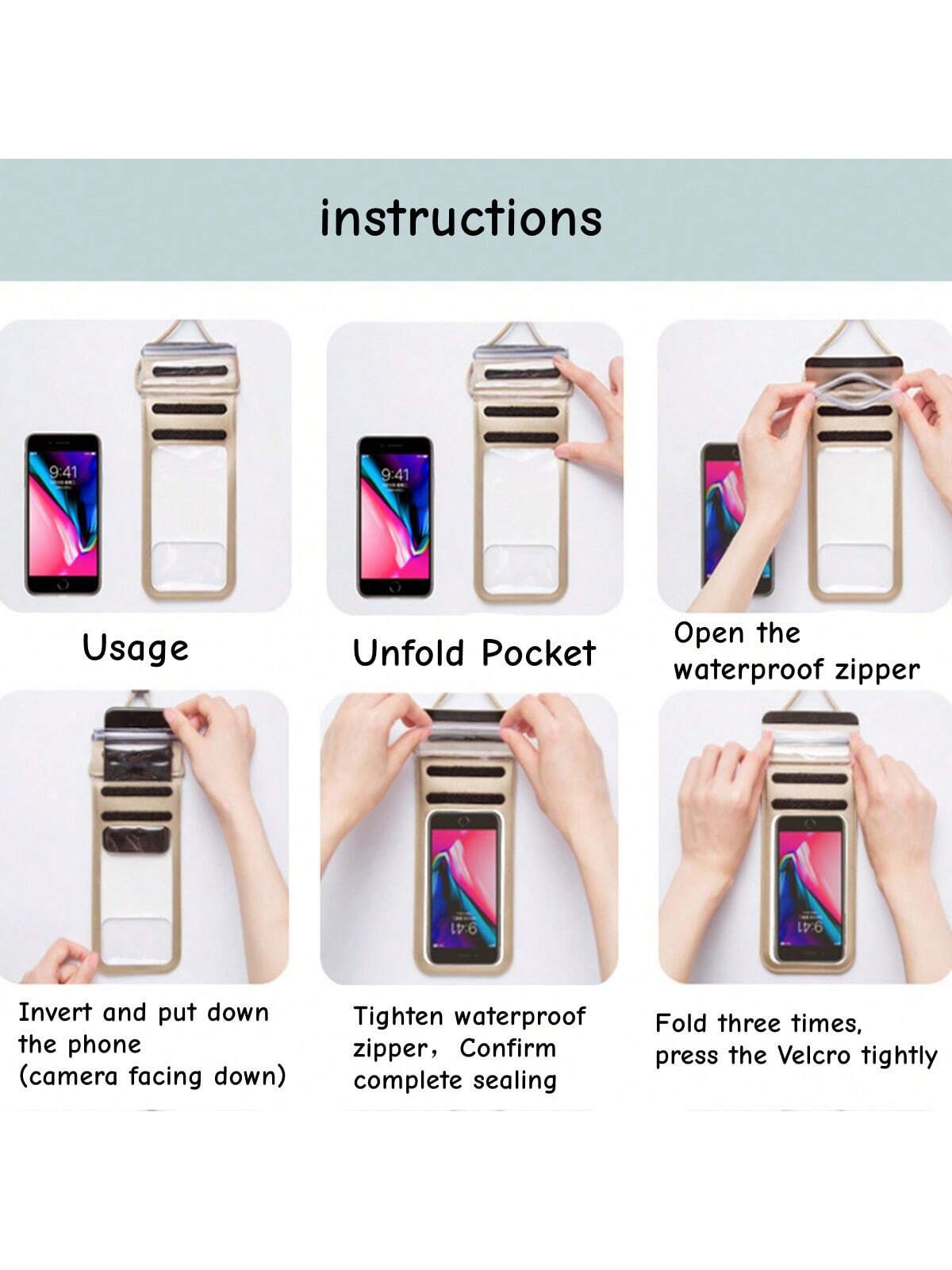 instructions

9:41

9:41

Usage

Unfold Pocket

Open the waterproof zipper

9:41

9:41

Invert and put down the phone (camera facing down)

Tighten waterproof zipper, Confirm complete sealing

Fold three times, press the Velcro tightly