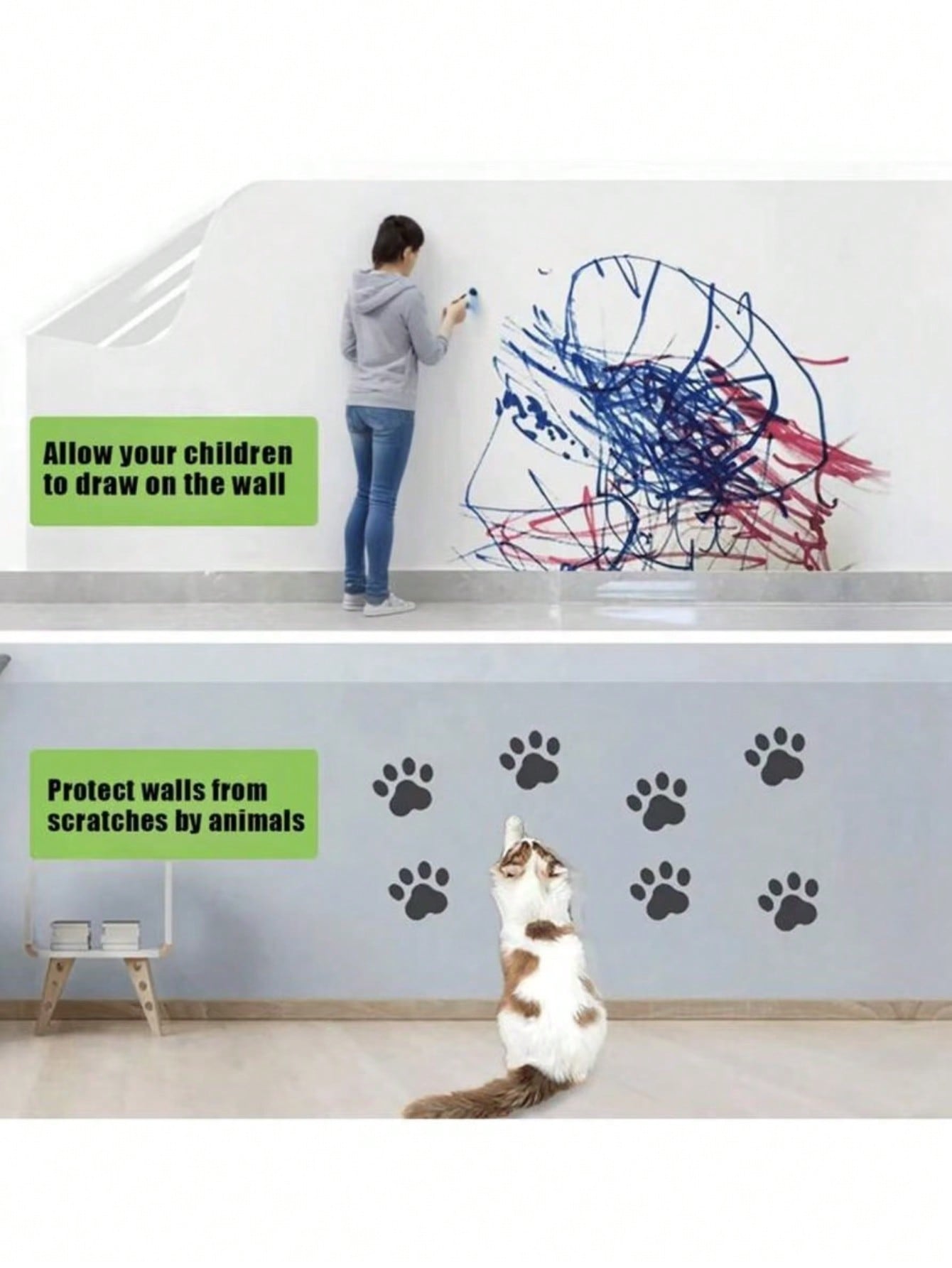 Allow your children to draw on the wall

Protect walls from scratches by animals