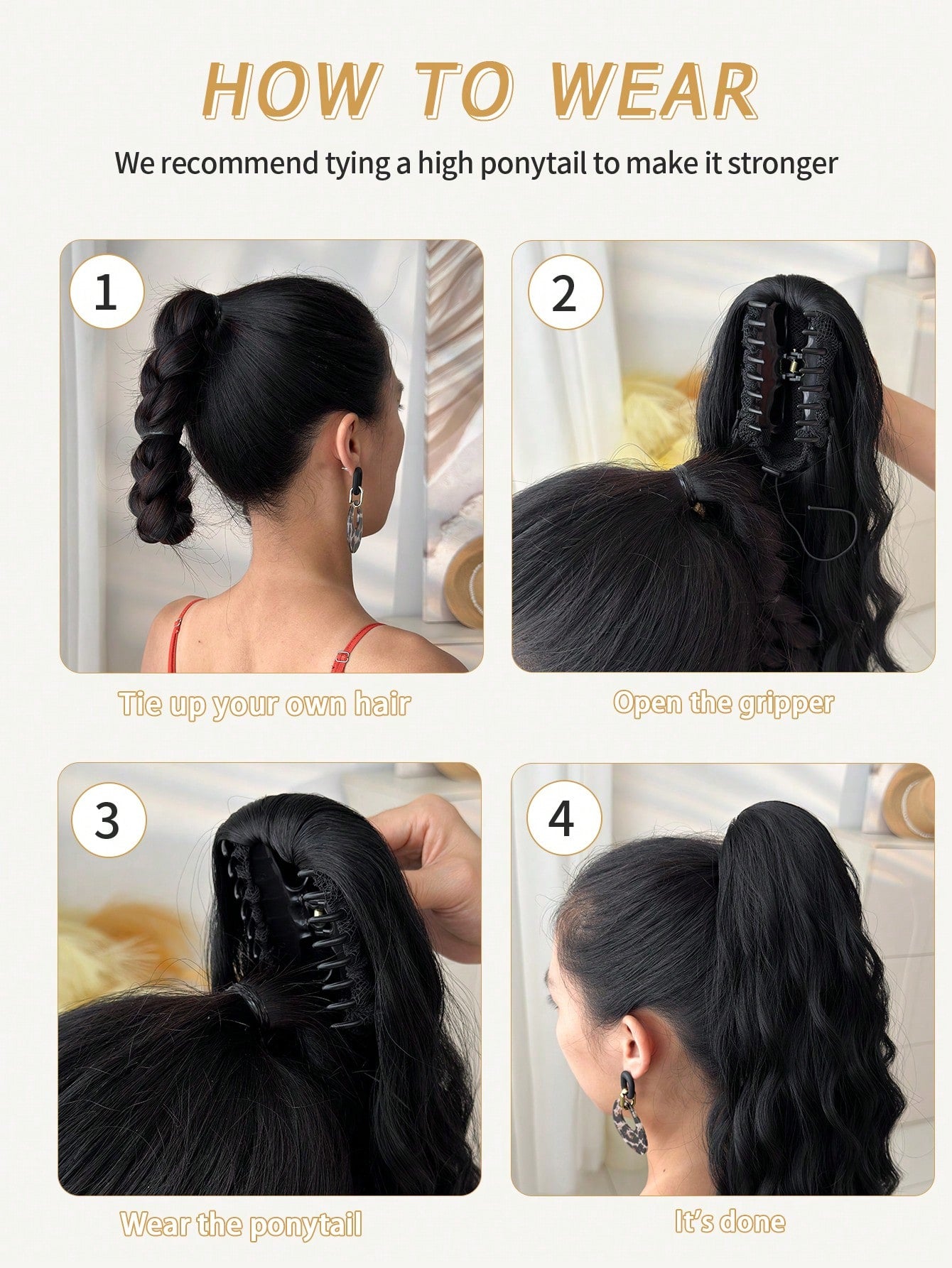 HOW TO WEAR

We recommend tying a high ponytail to make it stronger

1

Tie up your own hair

2

Open the gripper

3

Wear the ponytail

4

It's done