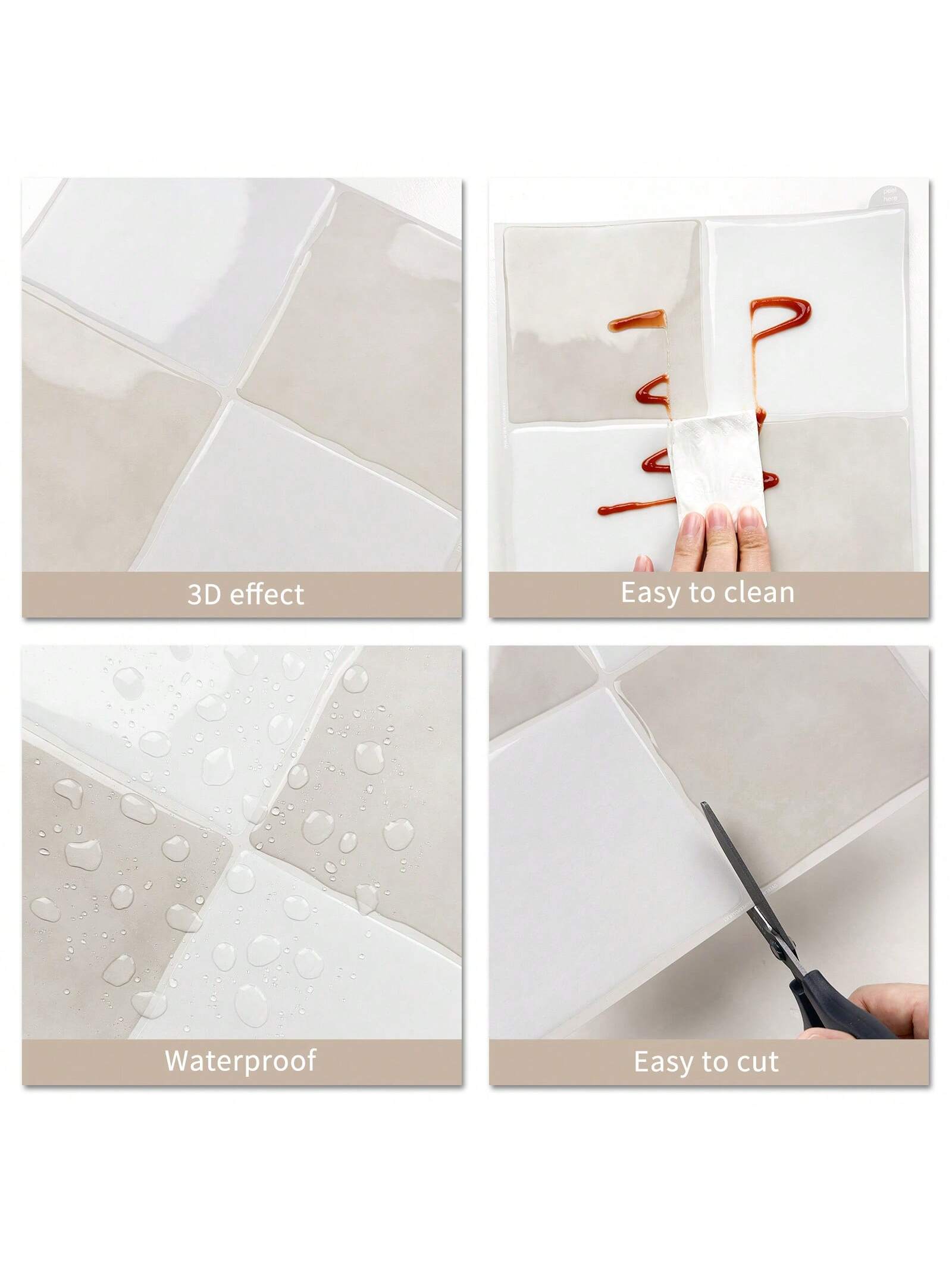 3D effect

peel here

Easy to clean

Waterproof

Easy to cut