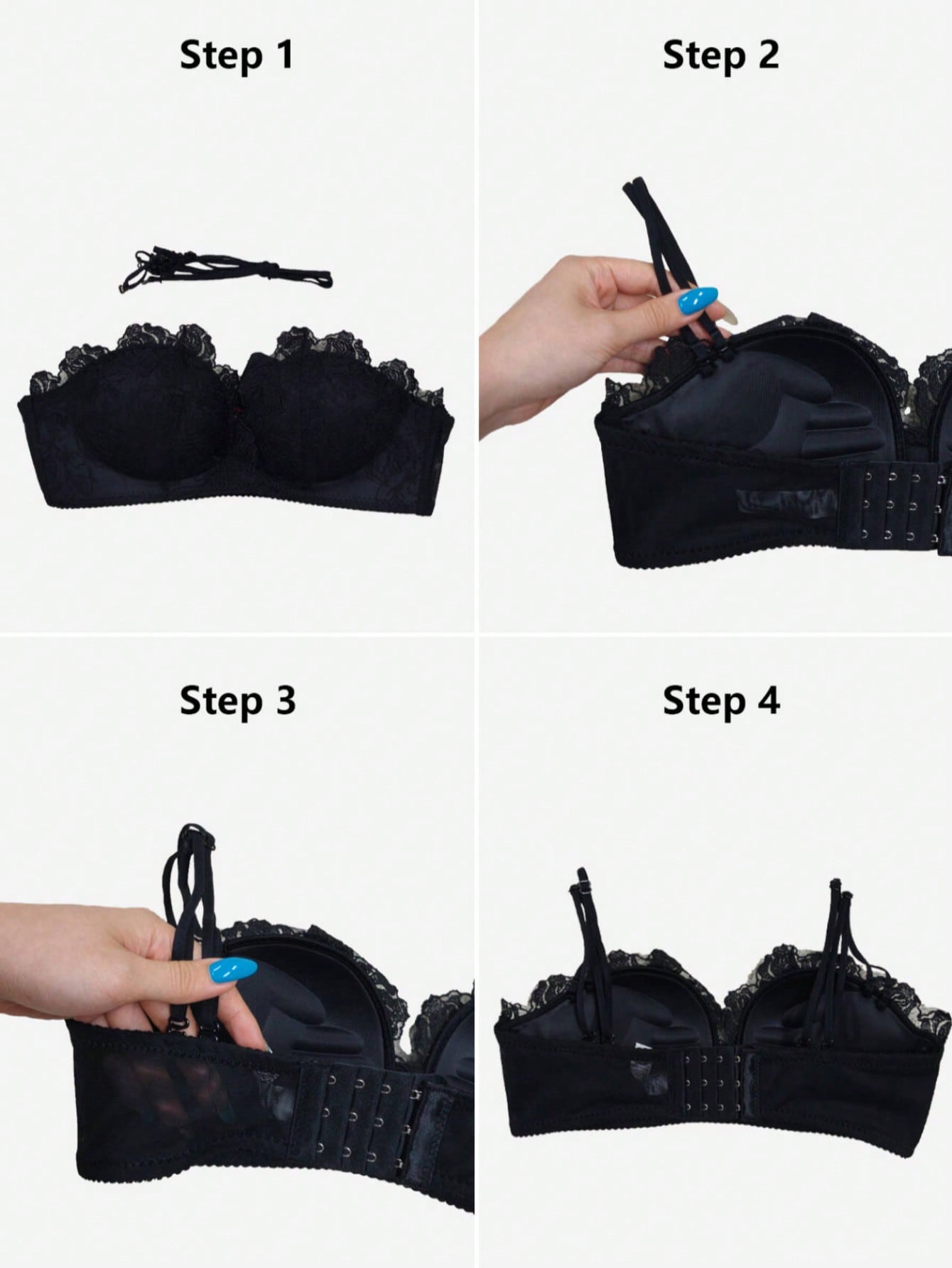 Step 1

Step 2

Step 3

Step 4