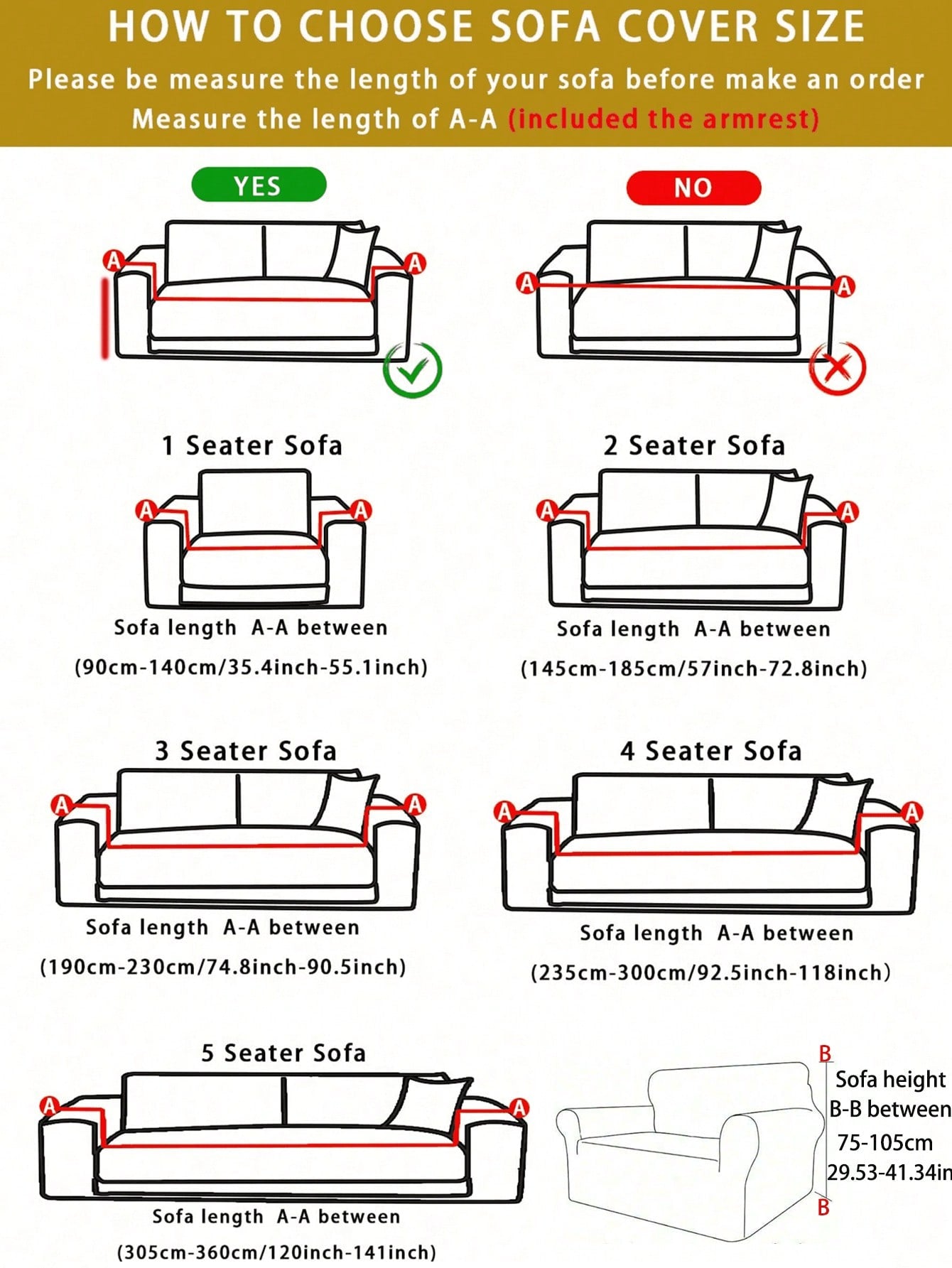 HOW TO CHOOSE SOFA COVER SIZE
Please be measure the length of your sofa before make an order
Measure the length of A-A (included the armrest)

YES
A A

NO
A A

1 Seater Sofa
A A
Sofa length A-A between
(90cm-140cm/35.4inch-55.1inch)

2 Seater Sofa
A A
Sofa length A-A between
(145cm-185cm/57inch-72.8inch)

3 Seater Sofa
A A
Sofa length A-A between
(190cm-230cm/74.8inch-90.5inch)

4 Seater Sofa
A A
Sofa length A-A between
(235cm-300cm/92.5inch-118inch)

5 Seater Sofa
A A
Sofa length A-A between
(305cm-360cm/120inch-141inch)

B
Sofa height
B-B between
75-105cm
29.53-41.34in
B