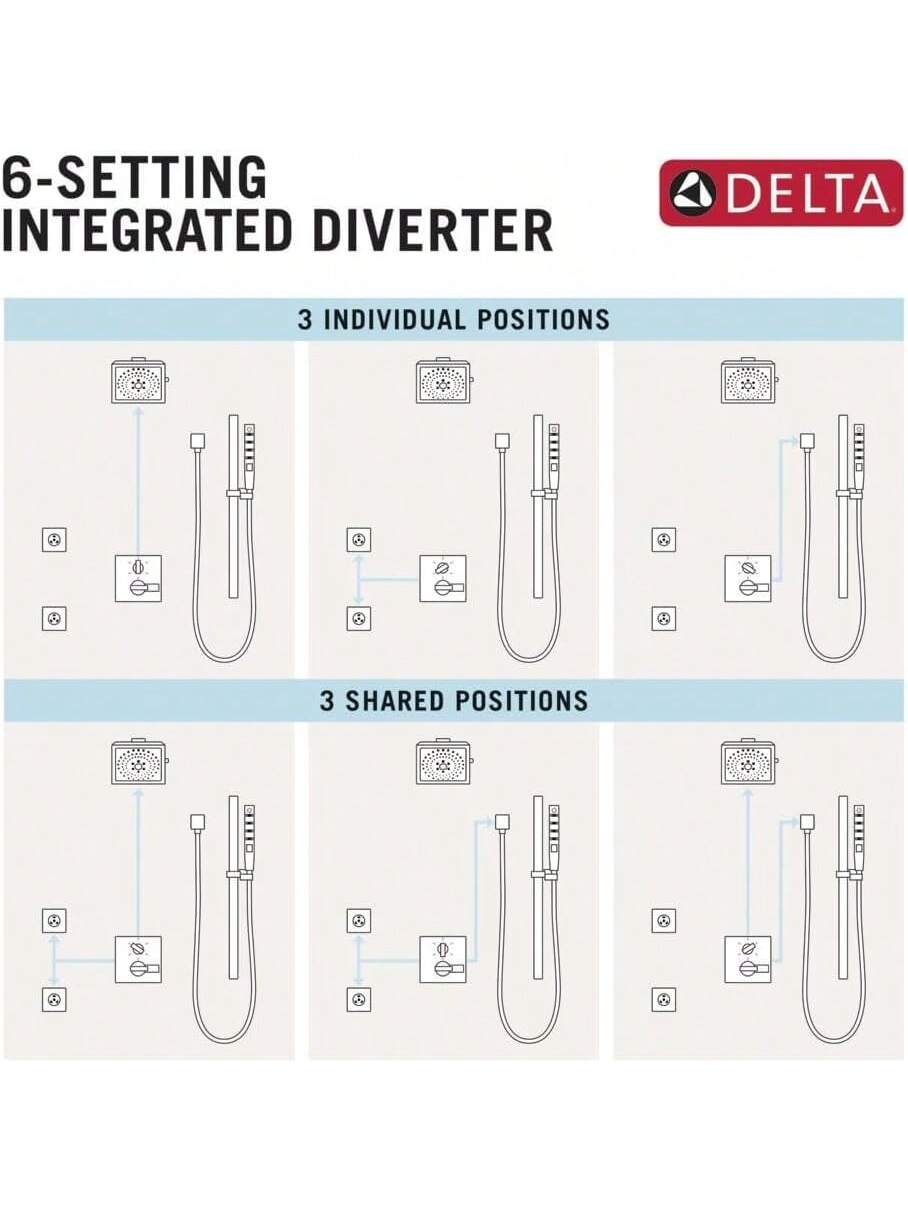 6-SETTING INTEGRATED DIVERTER

DELTA

3 INDIVIDUAL POSITIONS

3 SHARED POSITIONS