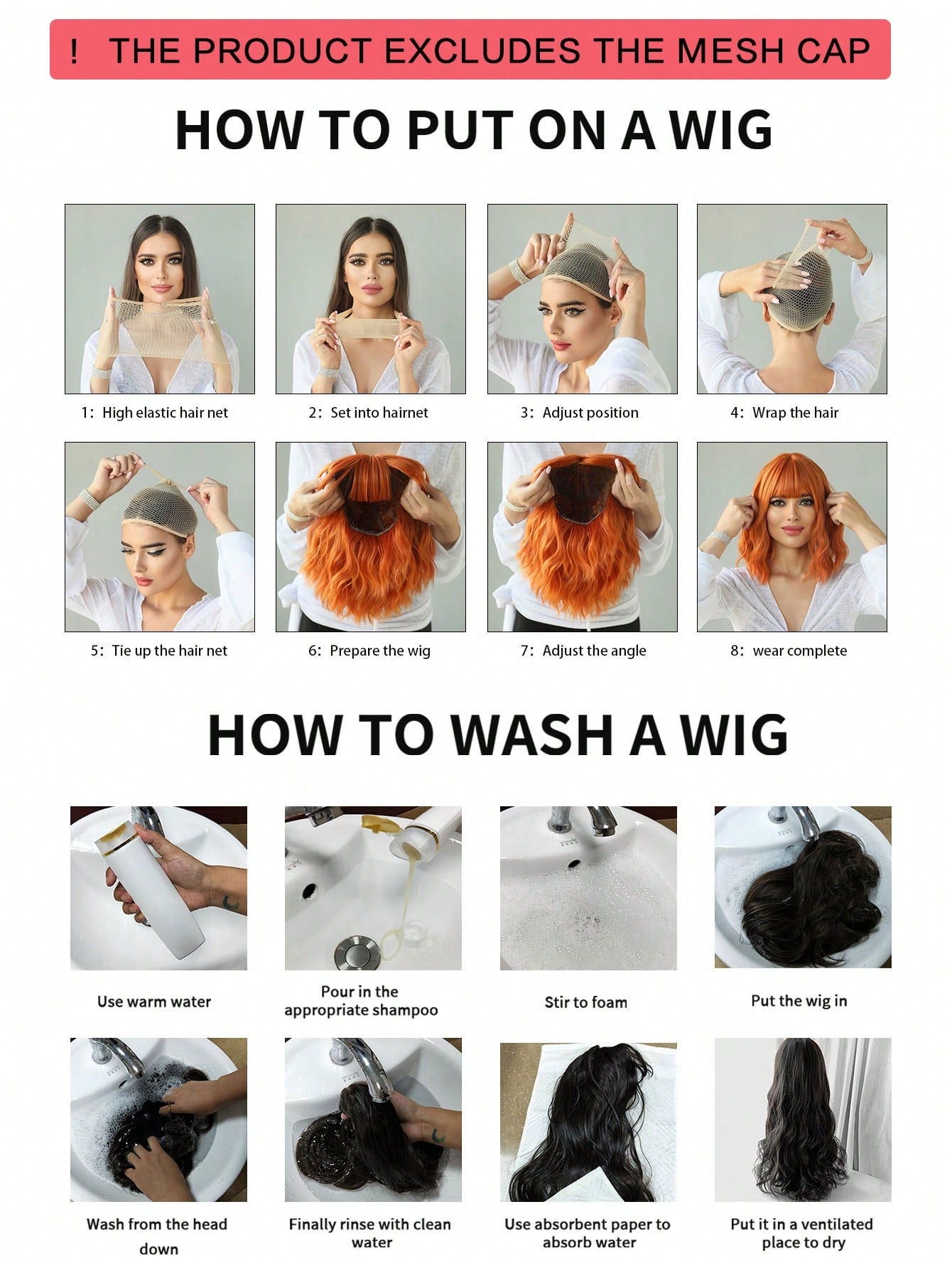 ! THE PRODUCT EXCLUDES THE MESH CAP

HOW TO PUT ON A WIG

1: High elastic hair net

2: Set into hairnet

3: Adjust position

4: Wrap the hair

5: Tie up the hair net

6: Prepare the wig

7: Adjust the angle

8: wear complete

HOW TO WASH A WIG

Use warm water

Pour in the appropriate shampoo

Stir to foam

Put the wig in

Wash from the head down

Finally rinse with clean water

Use absorbent paper to absorb water

Put it in a ventilated place to dry