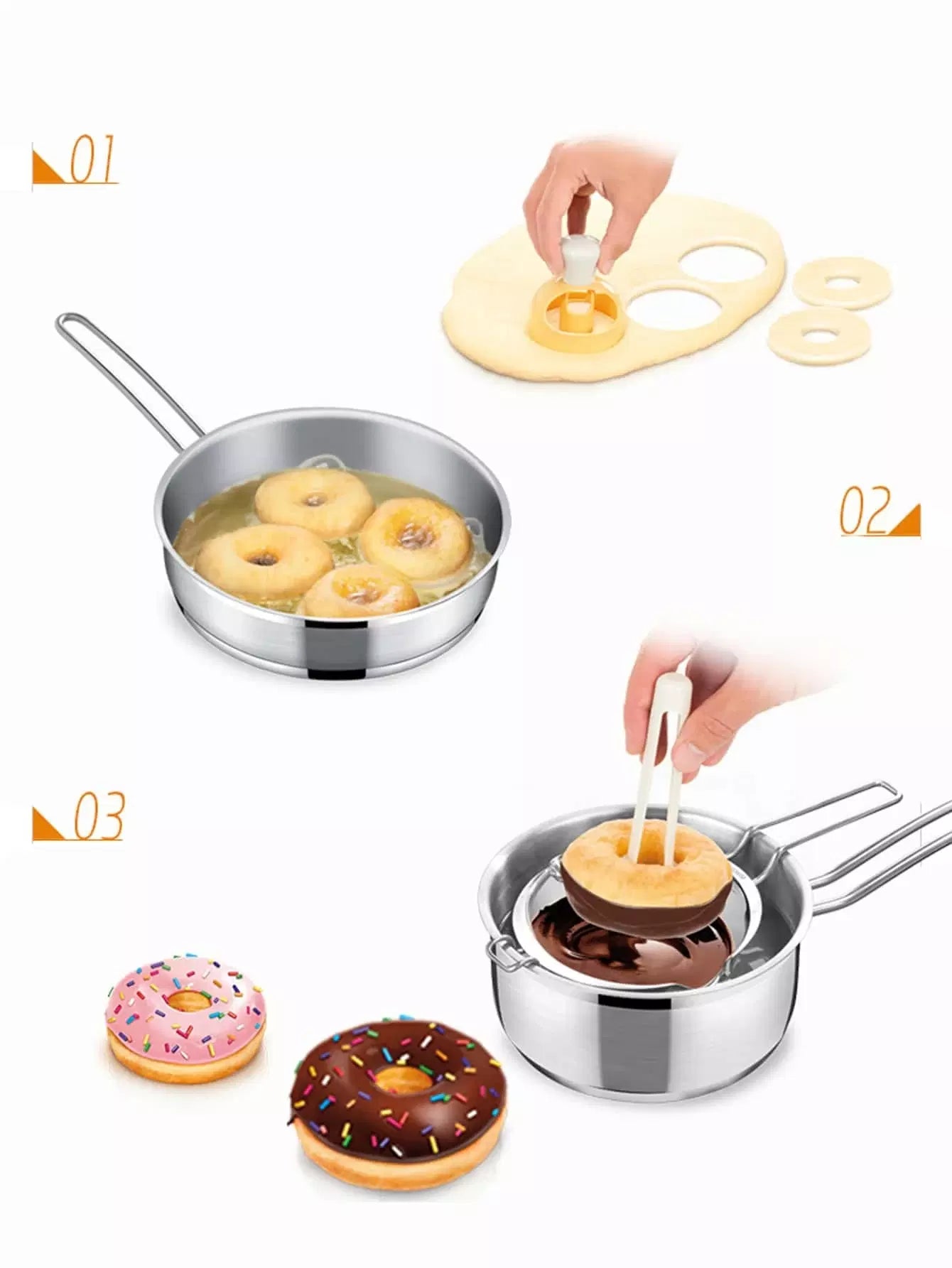 01

02

03