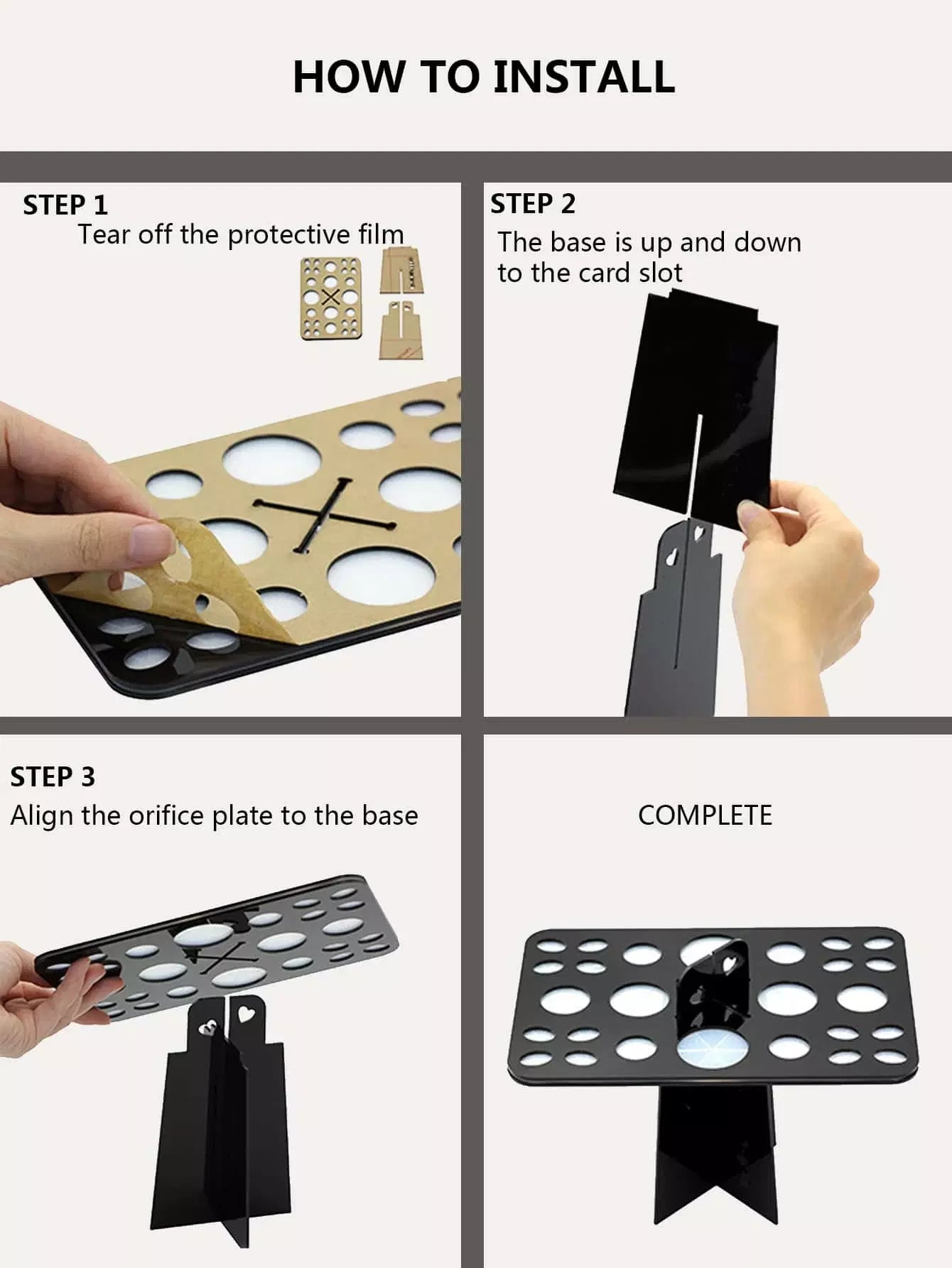 HOW TO INSTALL

STEP 1
Tear off the protective film

STEP 2
The base is up and down to the card slot

STEP 3
Align the orifice plate to the base

COMPLETE