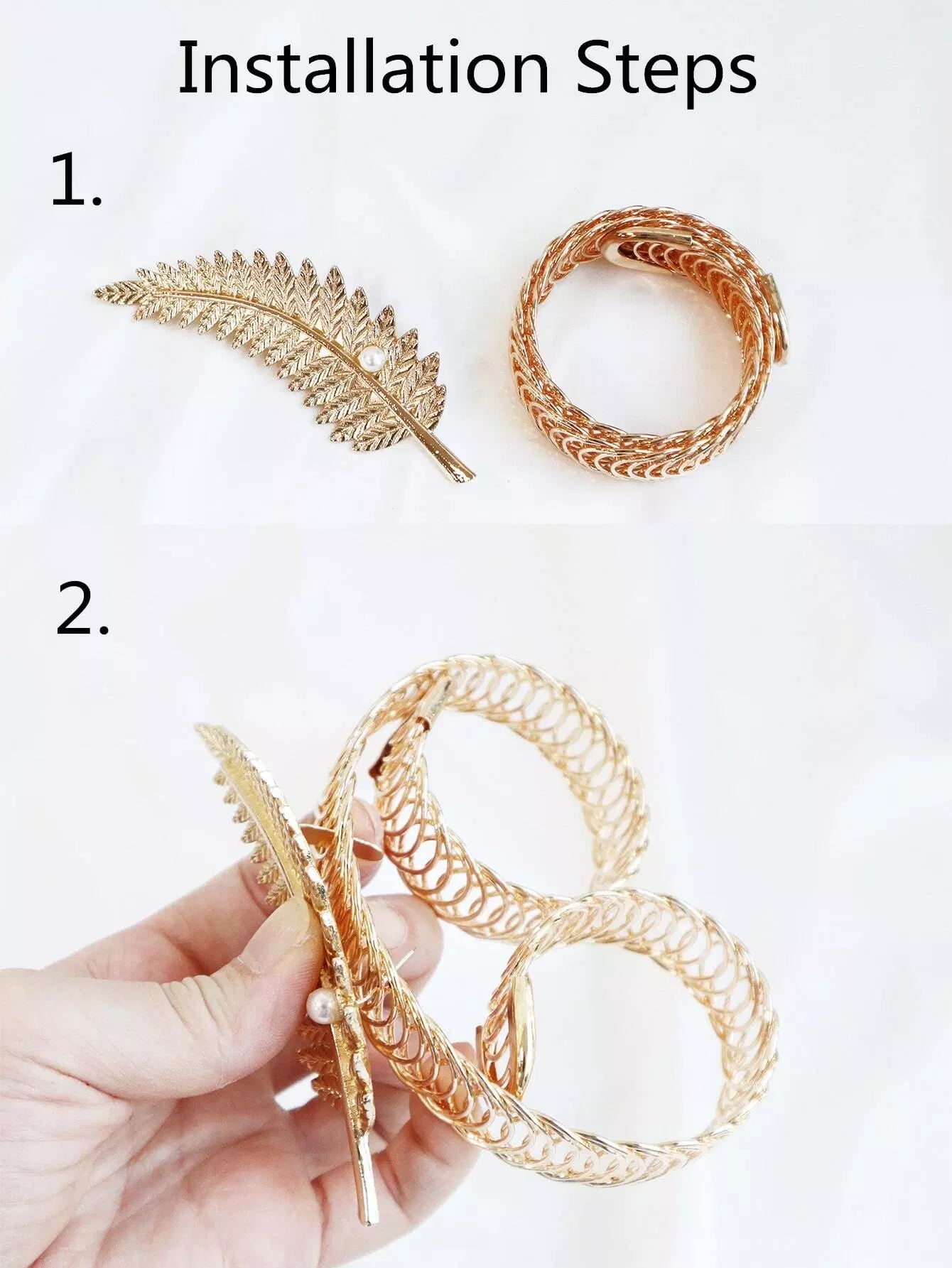 Installation Steps

1.

2.