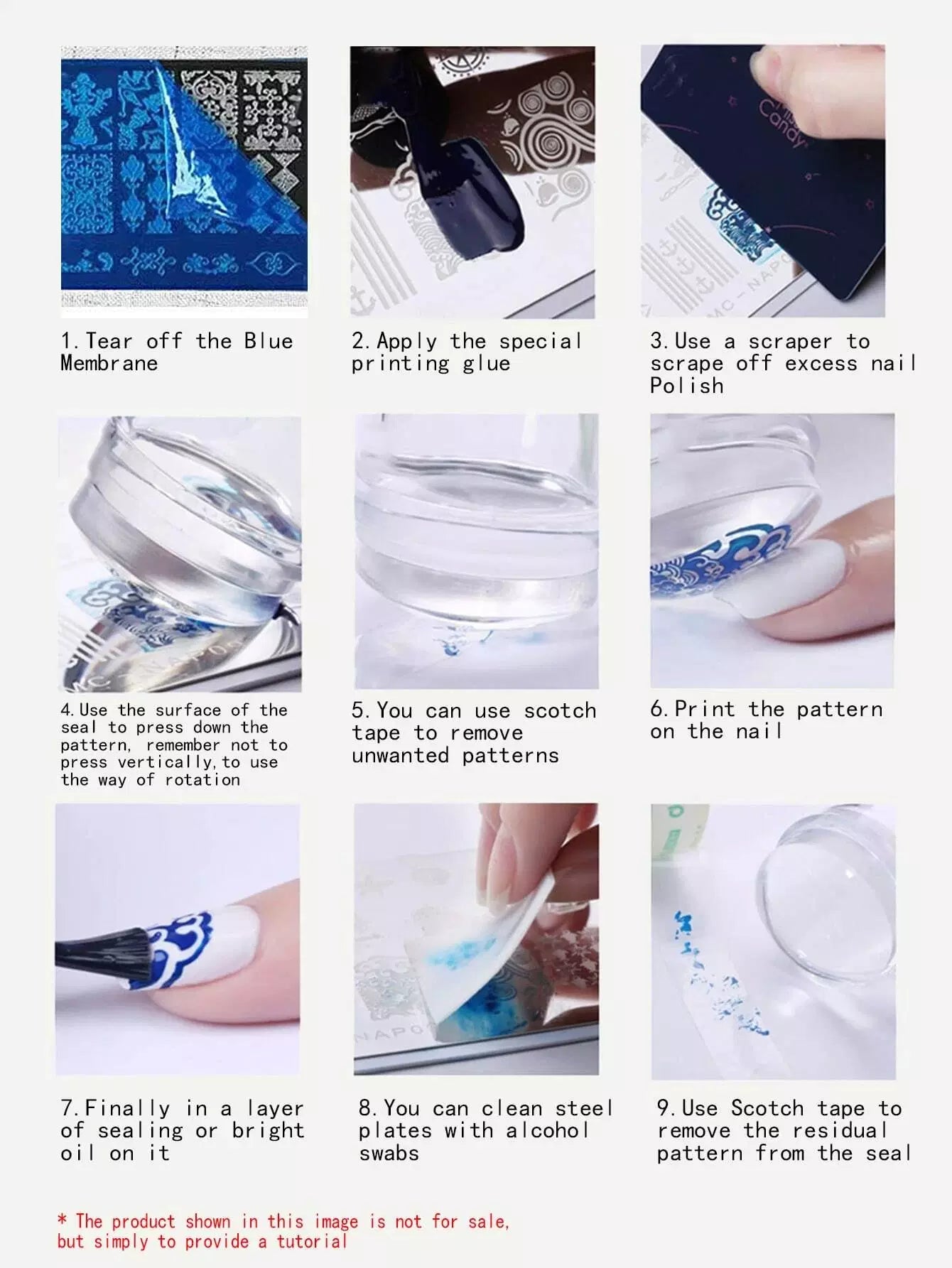 Candy

MC-NAPO

1. Tear off the Blue Membrane

2. Apply the special printing glue

3. Use a scraper to scrape off excess nail Polish

4. Use the surface of the seal to press down the pattern, remember not to press vertically, to use the way of rotation

5. You can use scotch tape to remove unwanted patterns

6. Print the pattern on the nail

NAPO

7. Finally in a layer of sealing or bright oil on it

8. You can clean steel plates with alcohol swabs

9. Use Scotch tape to remove the residual pattern from the seal

* The product shown in this image is not for sale, but simply to provide a tutorial