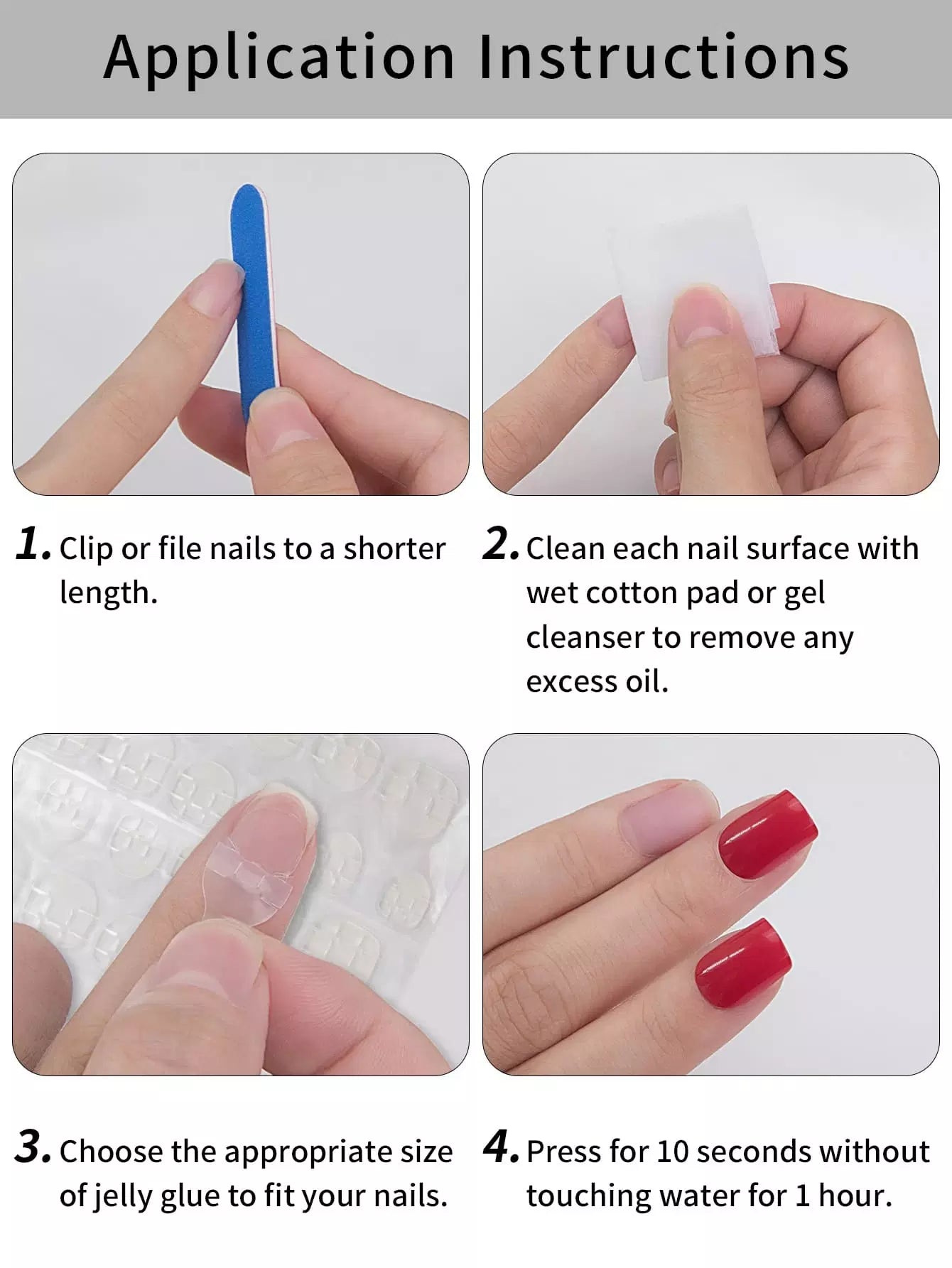 Application Instructions

1. Clip or file nails to a shorter length.

2. Clean each nail surface with wet cotton pad or gel cleanser to remove any excess oil.

3. Choose the appropriate size of jelly glue to fit your nails.

4. Press for 10 seconds without touching water for 1 hour.