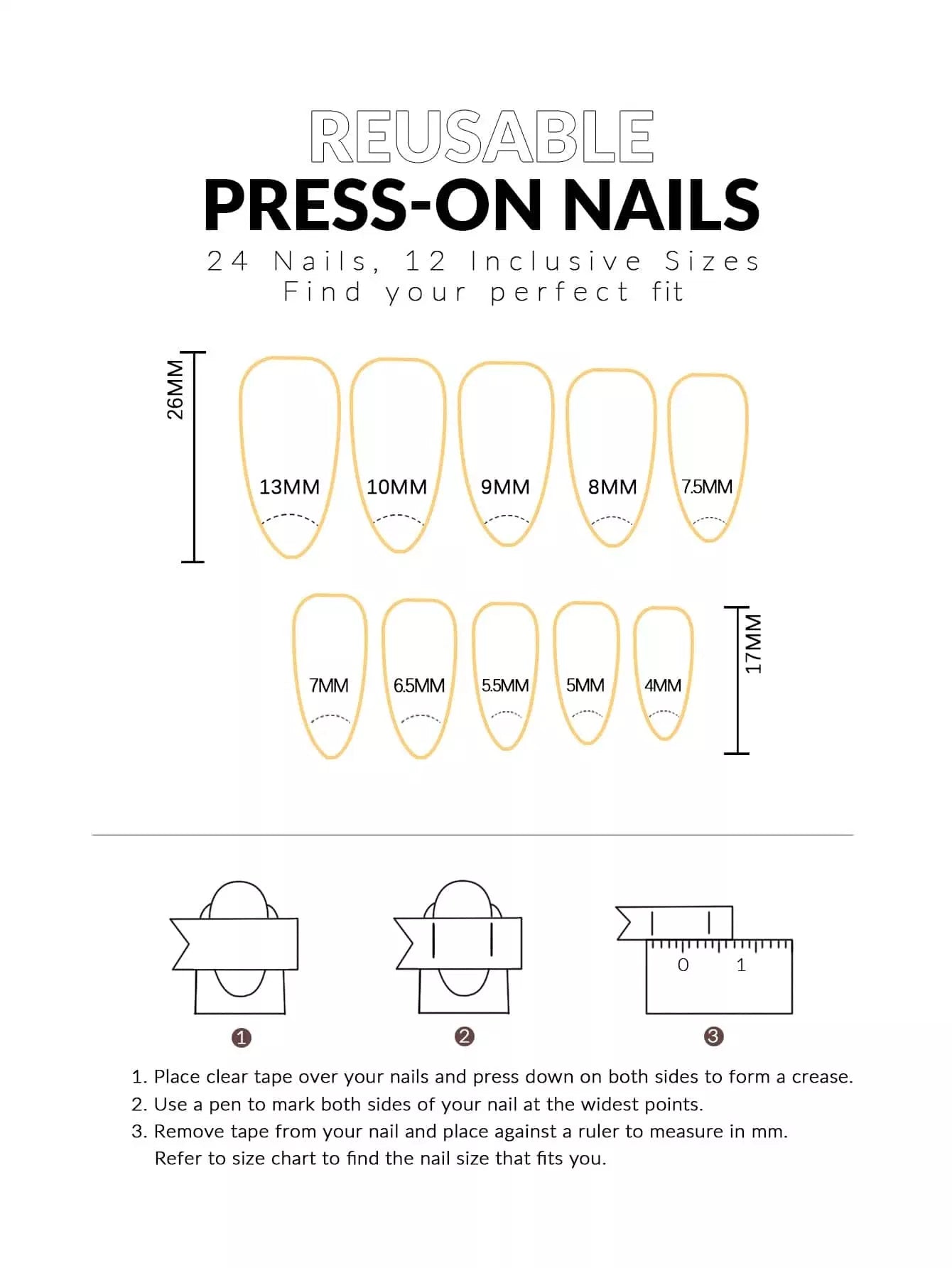 REUSABLE
PRESS-ON NAILS
24 Nails, 12 Inclusive Sizes
Find your perfect fit

26MM

13MM 10MM 9MM 8MM 7.5MM

7MM 6.5MM 5.5MM 5MM 4MM

17MM

0 1

1 2 3

1. Place clear tape over your nails and press down on both sides to form a crease.
2. Use a pen to mark both sides of your nail at the widest points.
3. Remove tape from your nail and place against a ruler to measure in mm. Refer to size chart to find the nail size that fits you.