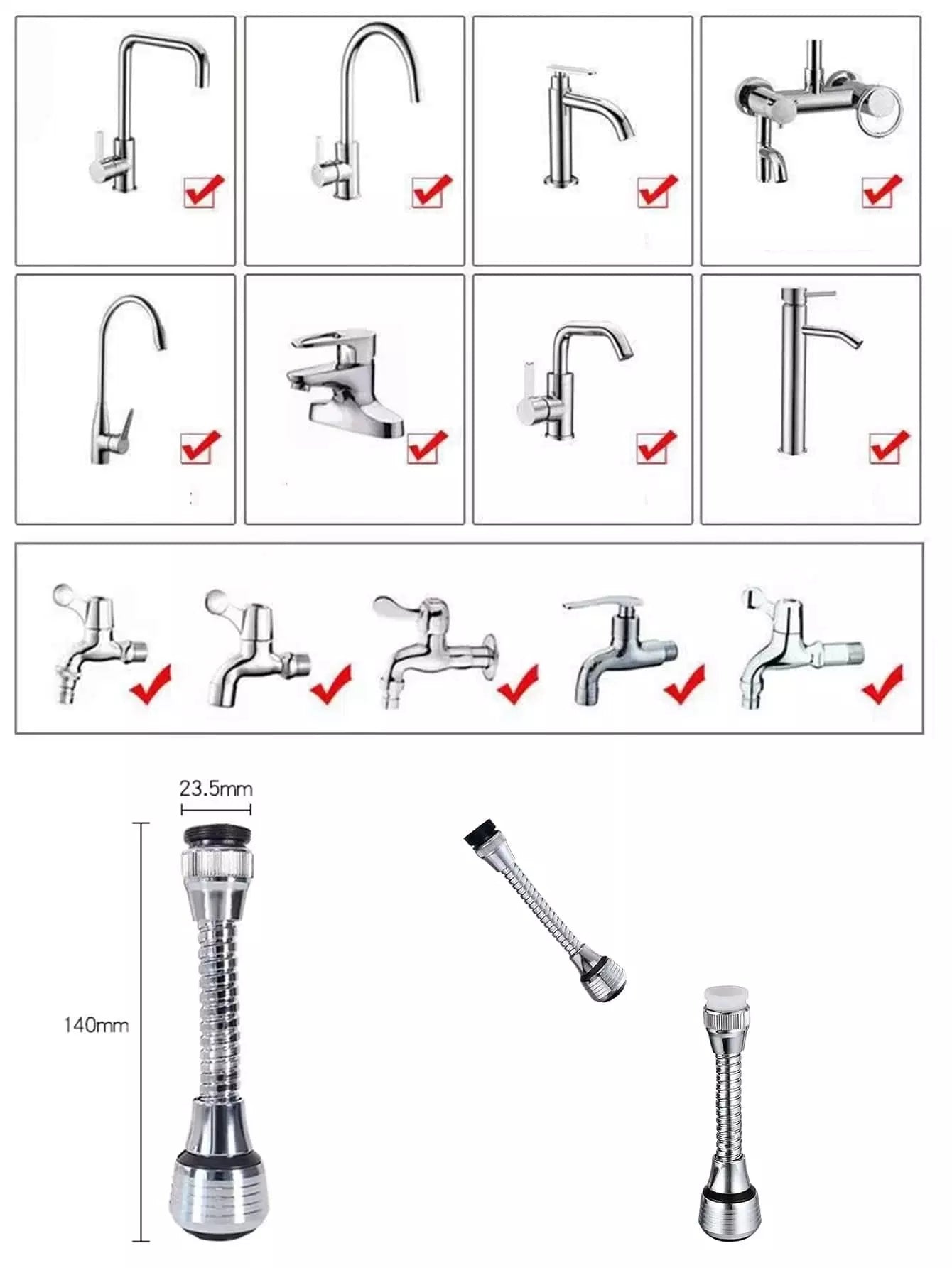 23.5mm

140mm