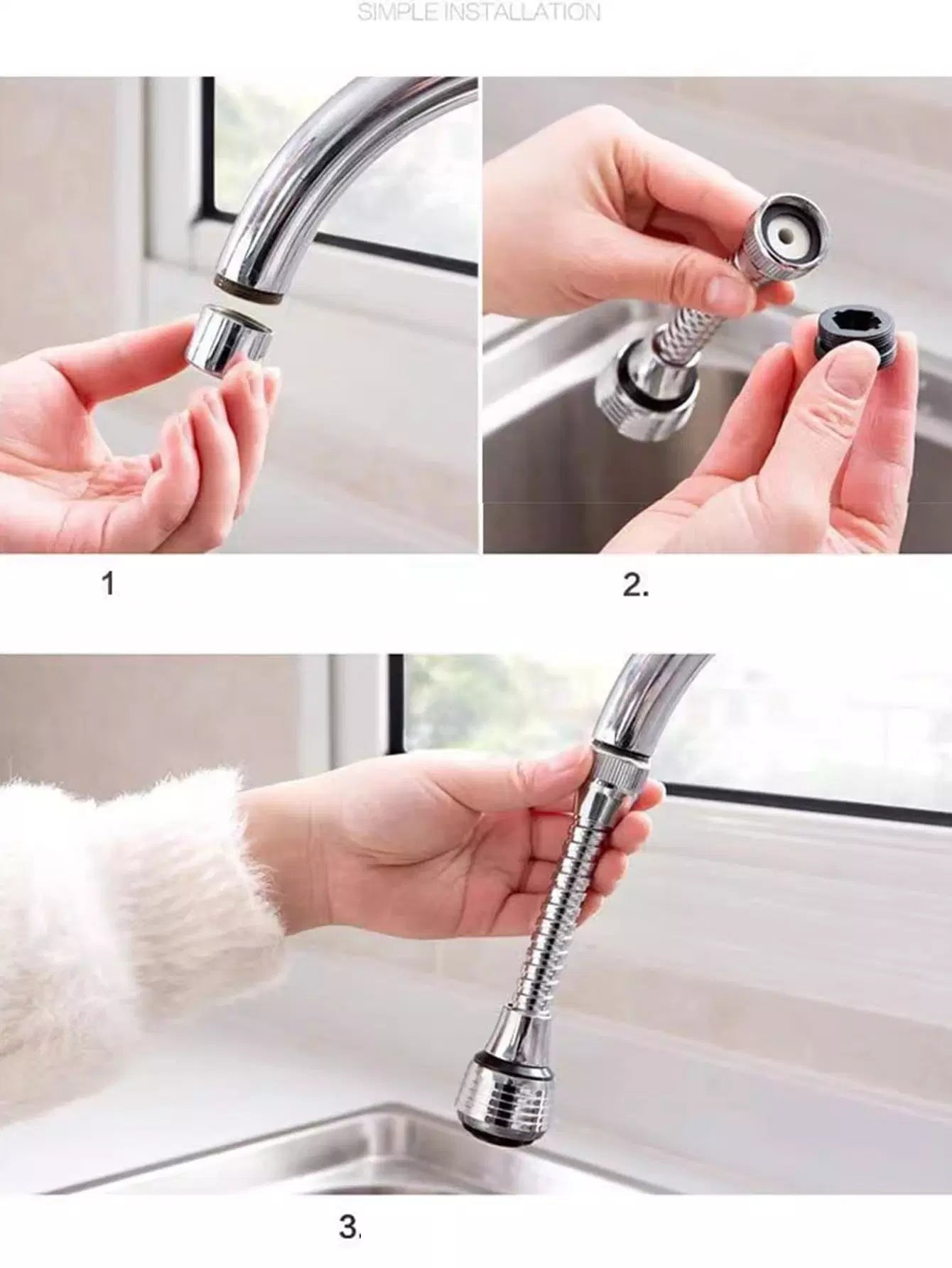 SIMPLE INSTALLATION

1

2.

3.