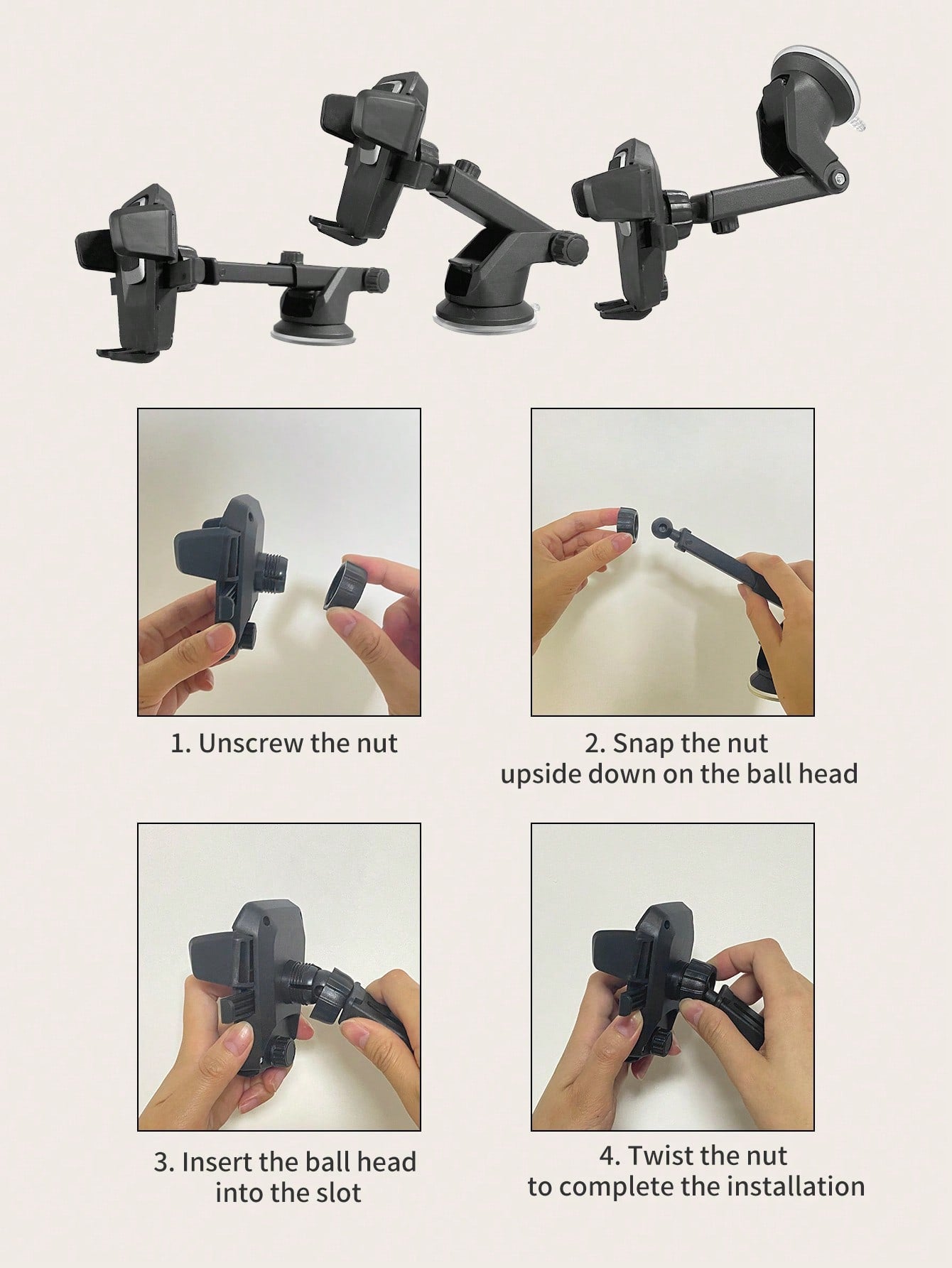 1. Unscrew the nut

2. Snap the nut upside down on the ball head

3. Insert the ball head into the slot

4. Twist the nut to complete the installation