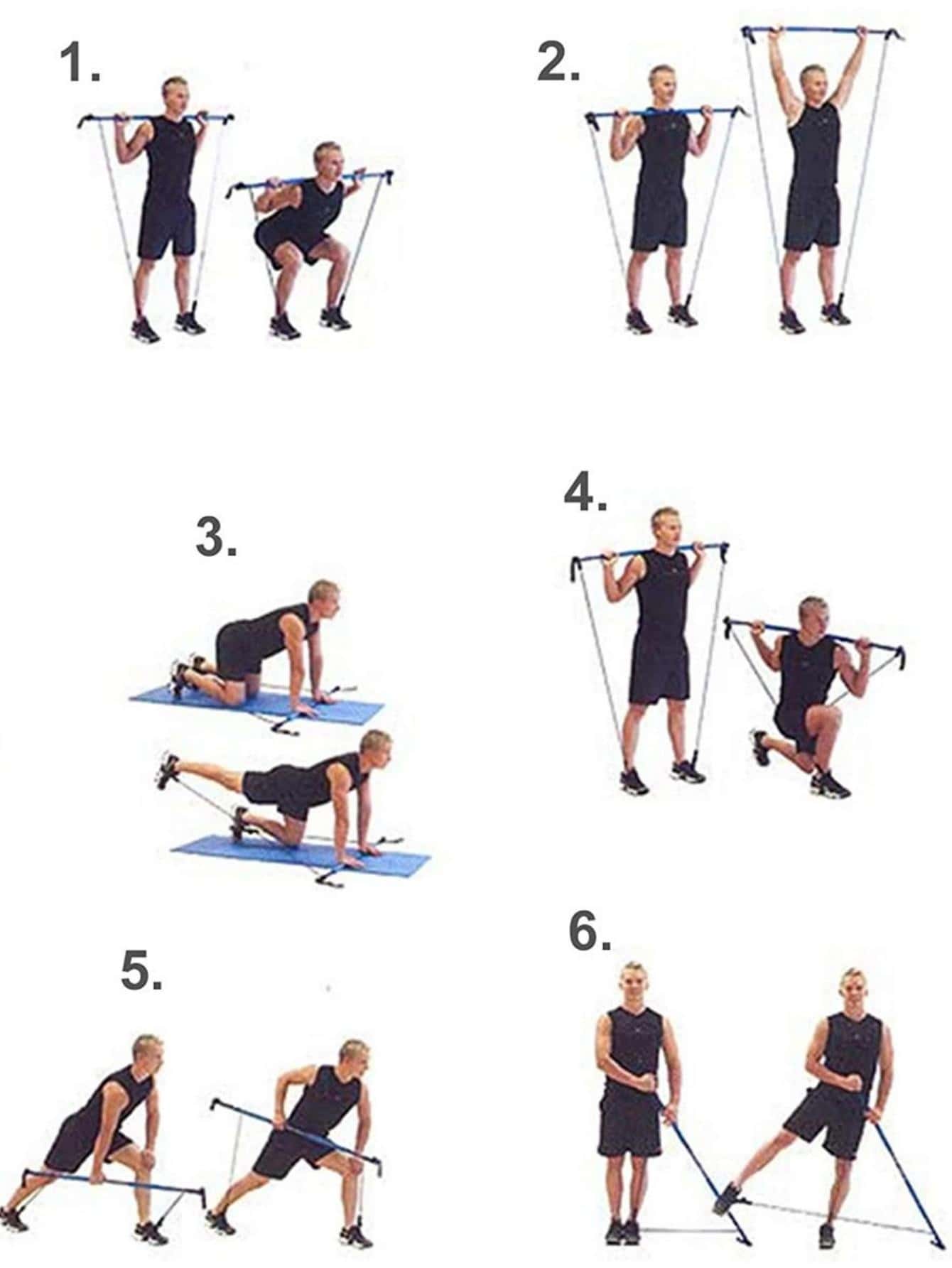 1.

2.

3.

4.

5.

6.