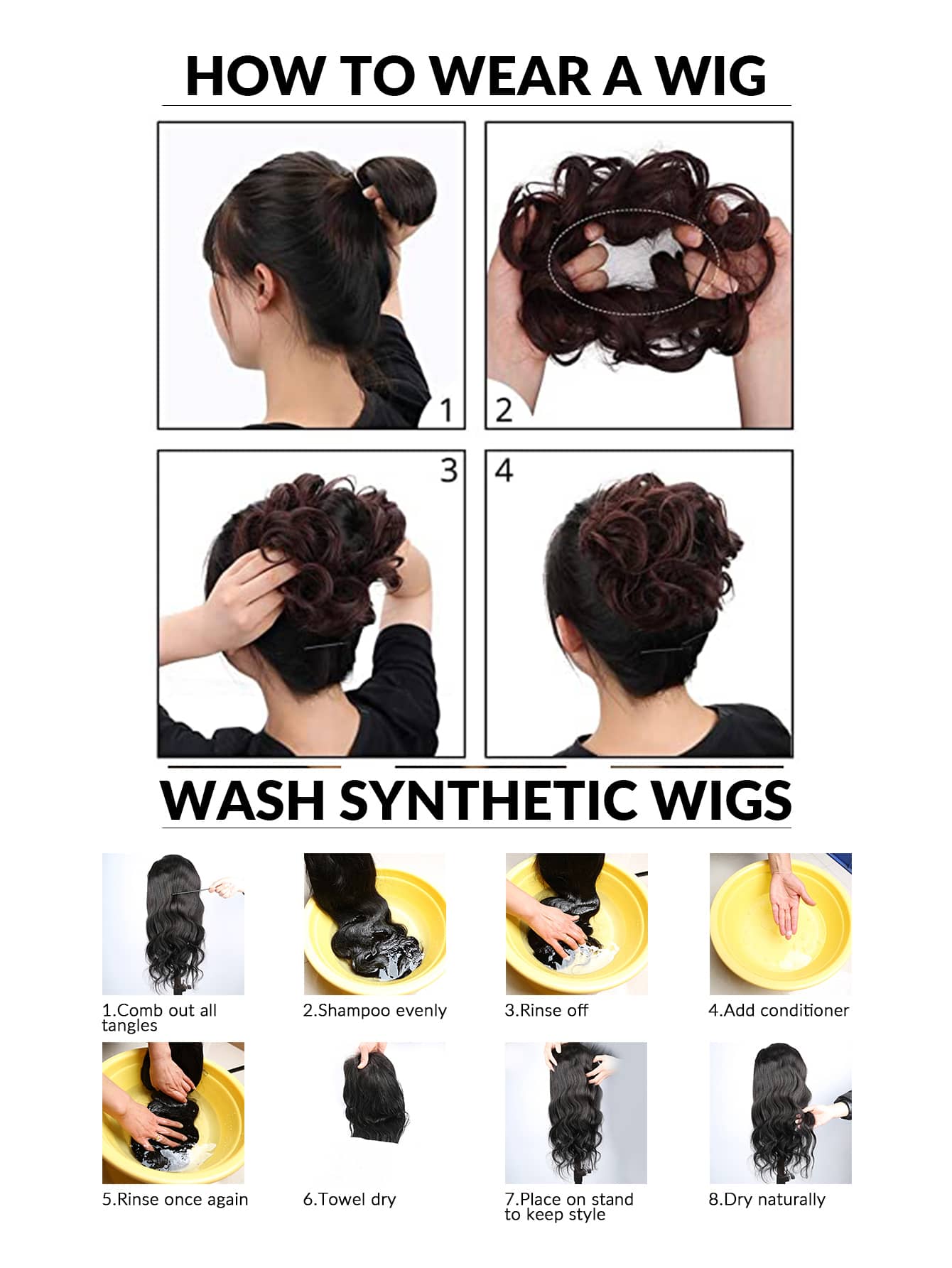 HOW TO WEAR A WIG

1

2

3

4

WASH SYNTHETIC WIGS

1.Comb out all tangles

2.Shampoo evenly

3.Rinse off

4.Add conditioner

5.Rinse once again

6.Towel dry

7.Place on stand to keep style

8.Dry naturally