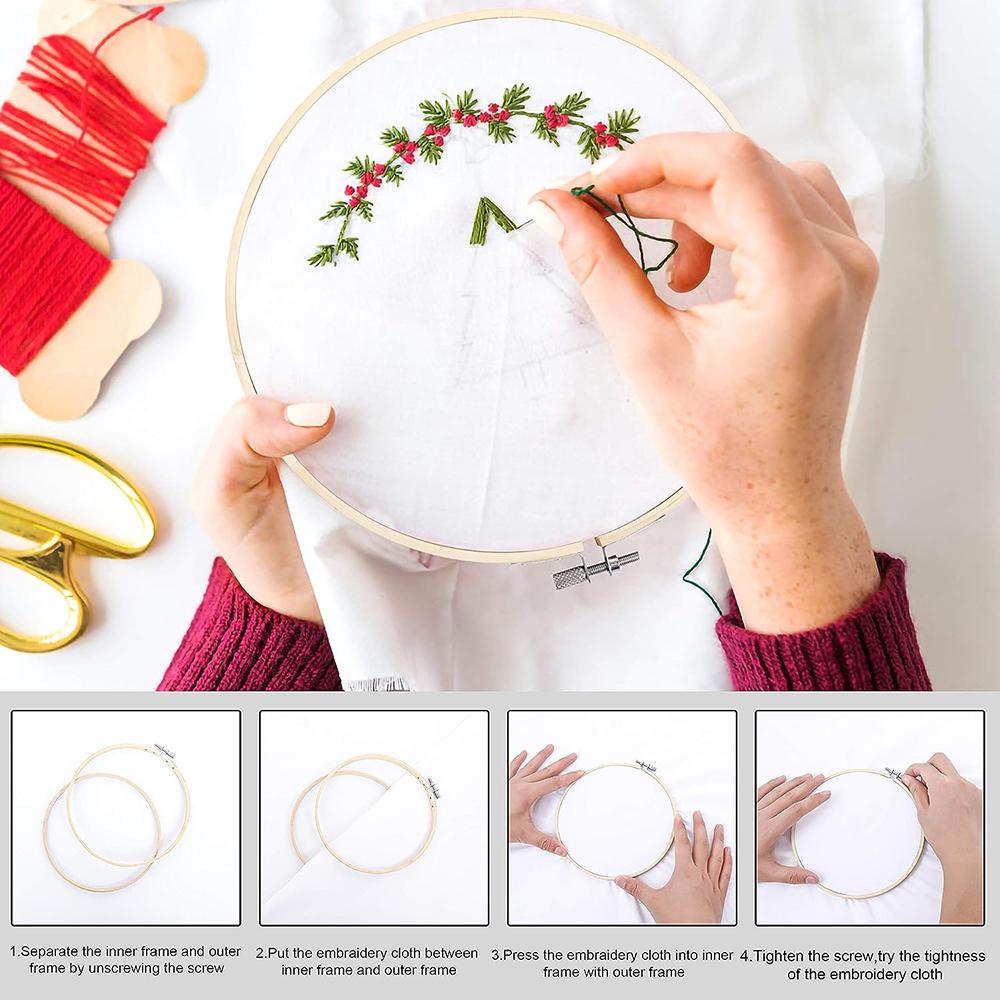 1.Separate the inner frame and outer frame by unscrewing the screw

2.Put the embraidery cloth between inner frame and outer frame

3.Press the embraidery cloth into inner frame with outer frame

4.Tighten the screw,try the tightness of the embroidery cloth