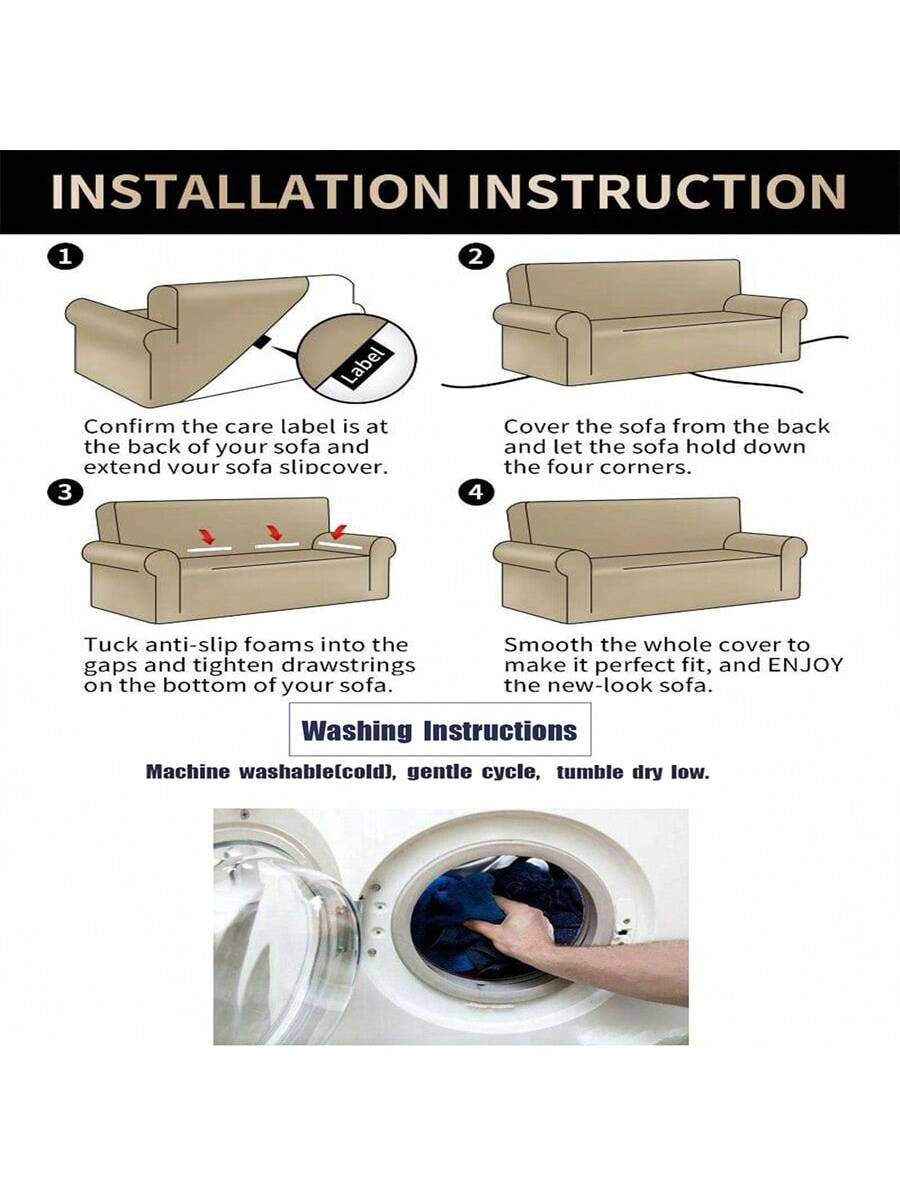 INSTALLATION INSTRUCTION

1

Label

Confirm the care label is at the back of your sofa and extend your sofa slipcover.

2

Cover the sofa from the back and let the sofa hold down the four corners.

3

Tuck anti-slip foams into the gaps and tighten drawstrings on the bottom of your sofa.

4

Smooth the whole cover to make it perfect fit, and ENJOY the new-look sofa.

Washing Instructions

Machine washable(cold), gentle cycle, tumble dry low.