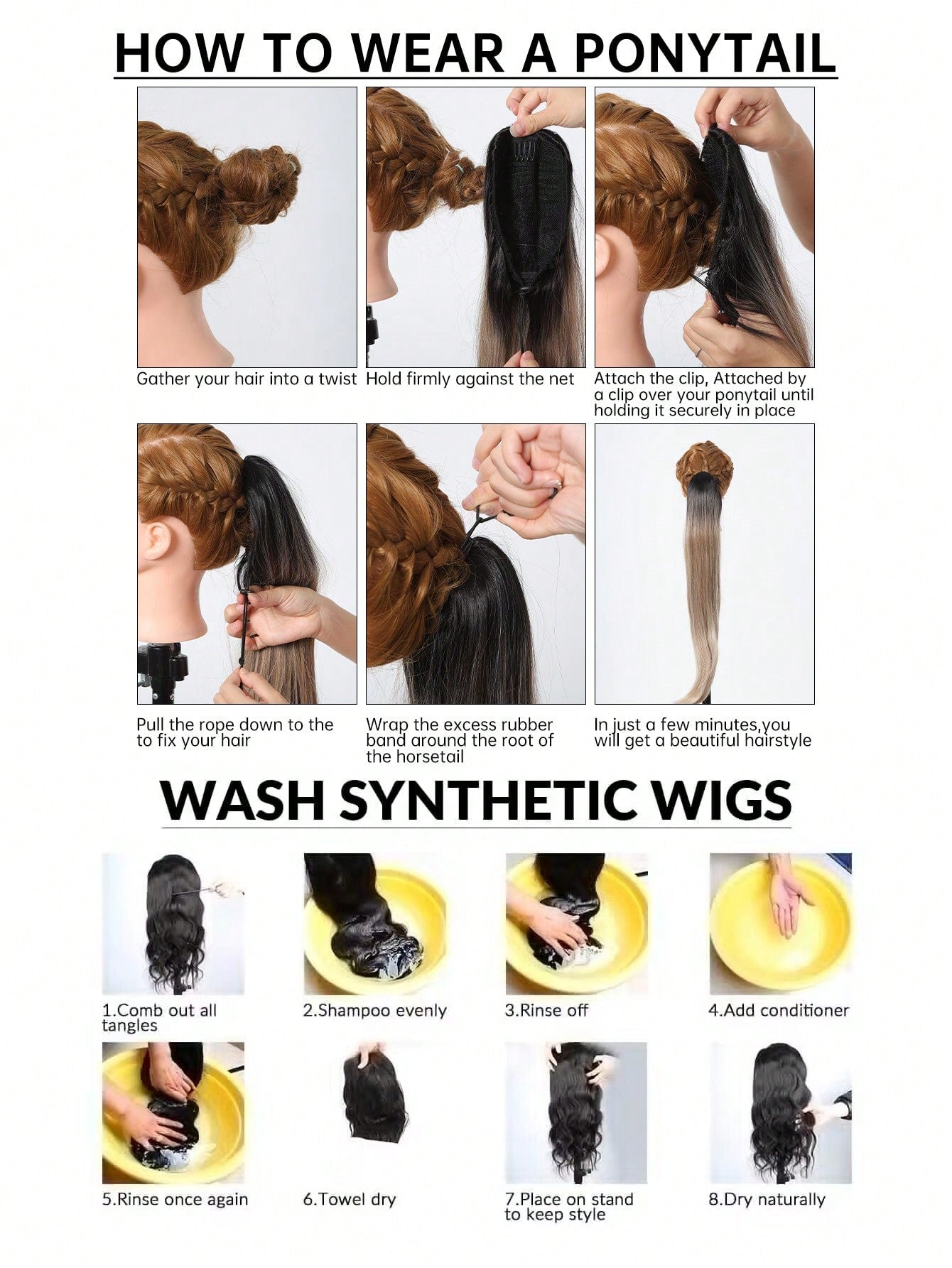 HOW TO WEAR A PONYTAIL

Gather your hair into a twist

Hold firmly against the net

Attach the clip, Attached by a clip over your ponytail until holding it securely in place

Pull the rope down to the to fix your hair

Wrap the excess rubber band around the root of the horsetail

In just a few minutes,you will get a beautiful hairstyle

WASH SYNTHETIC WIGS

1.Comb out all tangles

2.Shampoo evenly

3.Rinse off

4.Add conditioner

5.Rinse once again

6.Towel dry

7.Place on stand to keep style

8.Dry naturally