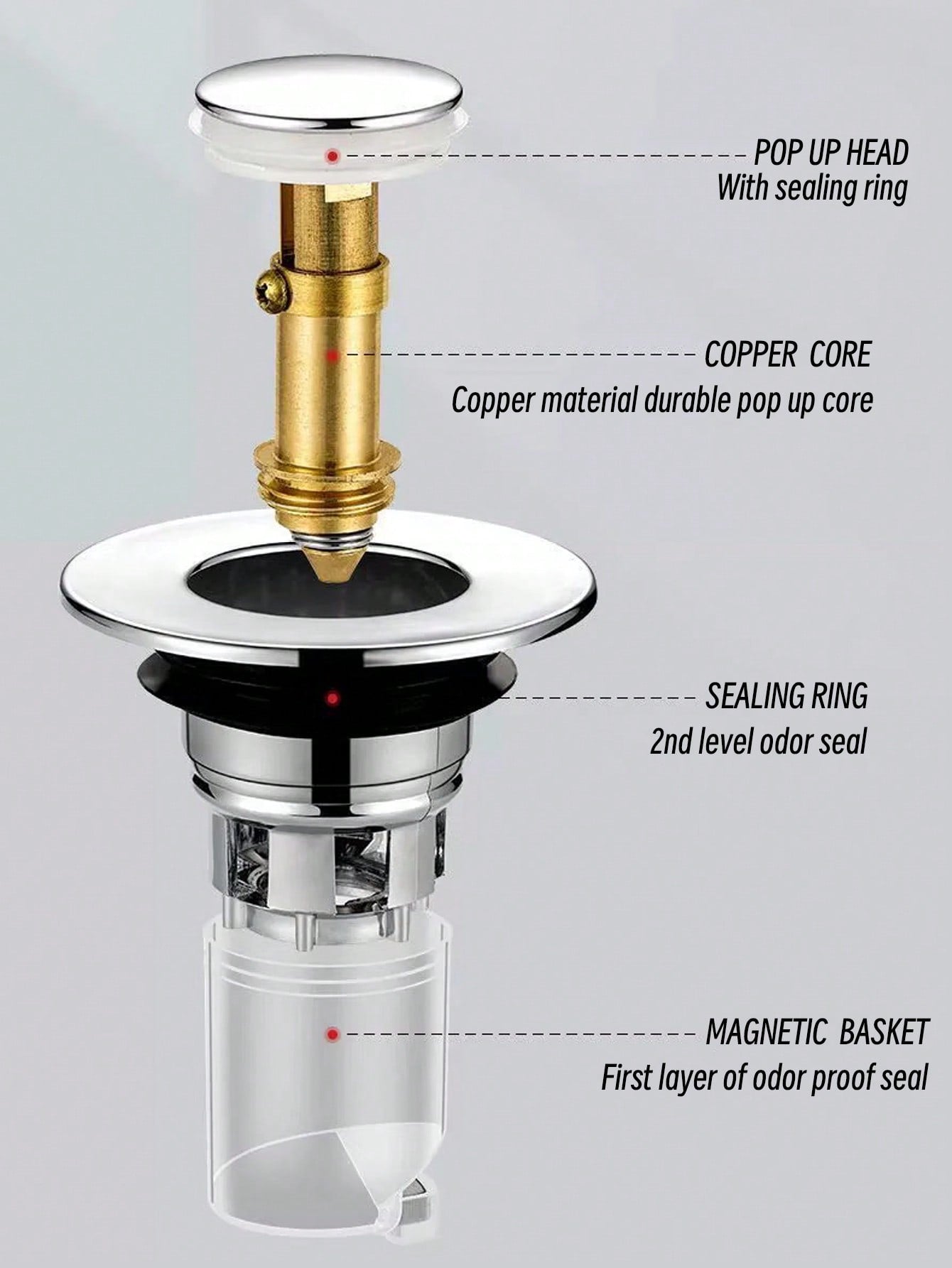 POP UP HEAD
With sealing ring

COPPER CORE
Copper material durable pop up core

SEALING RING
2nd level odor seal

MAGNETIC BASKET
First layer of odor proof seal