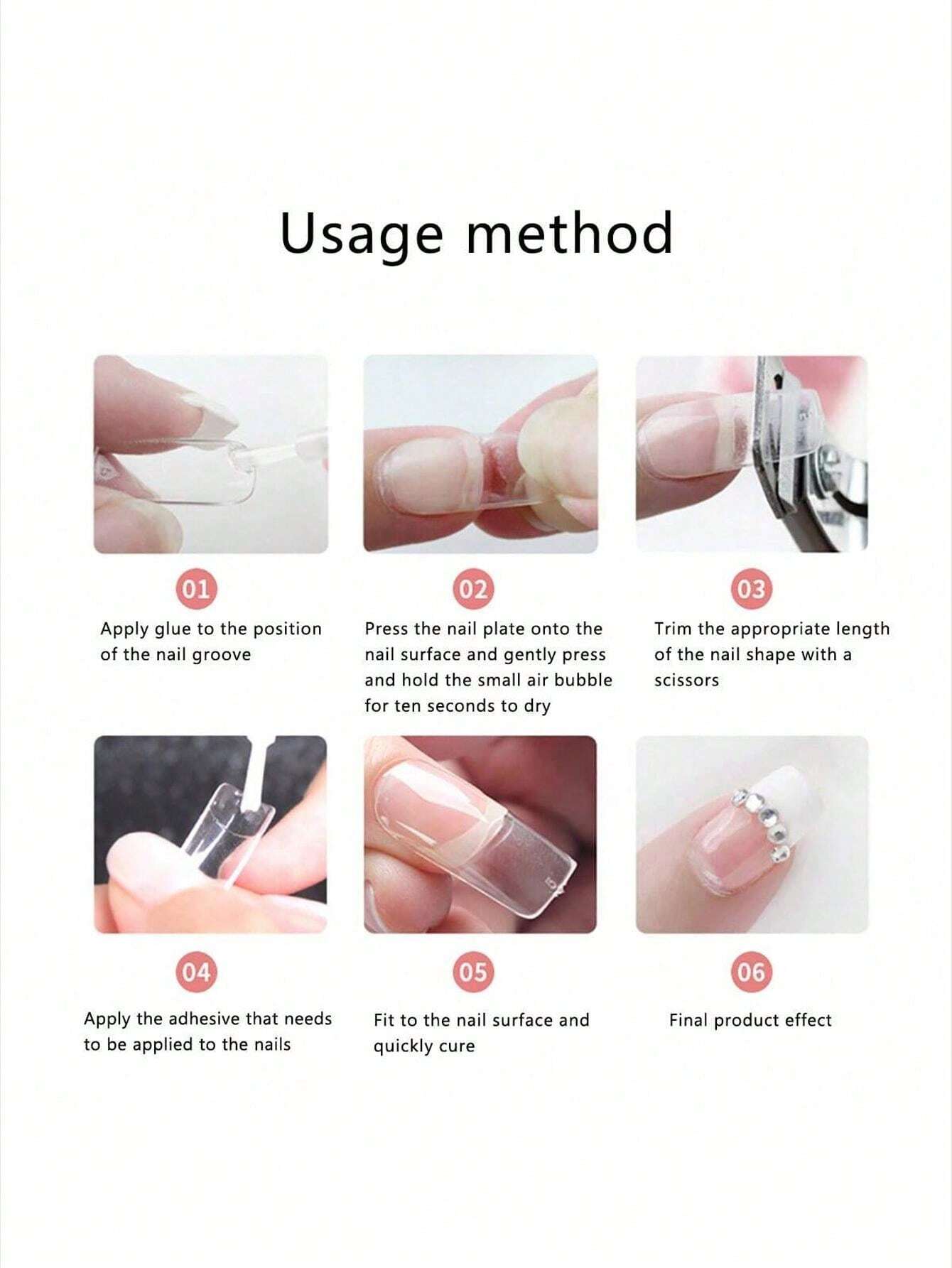 Usage method

01

Apply glue to the position of the nail groove

02

Press the nail plate onto the nail surface and gently press and hold the small air bubble for ten seconds to dry

03

Trim the appropriate length of the nail shape with a scissors

04

Apply the adhesive that needs to be applied to the nails

05

Fit to the nail surface and quickly cure

06

Final product effect