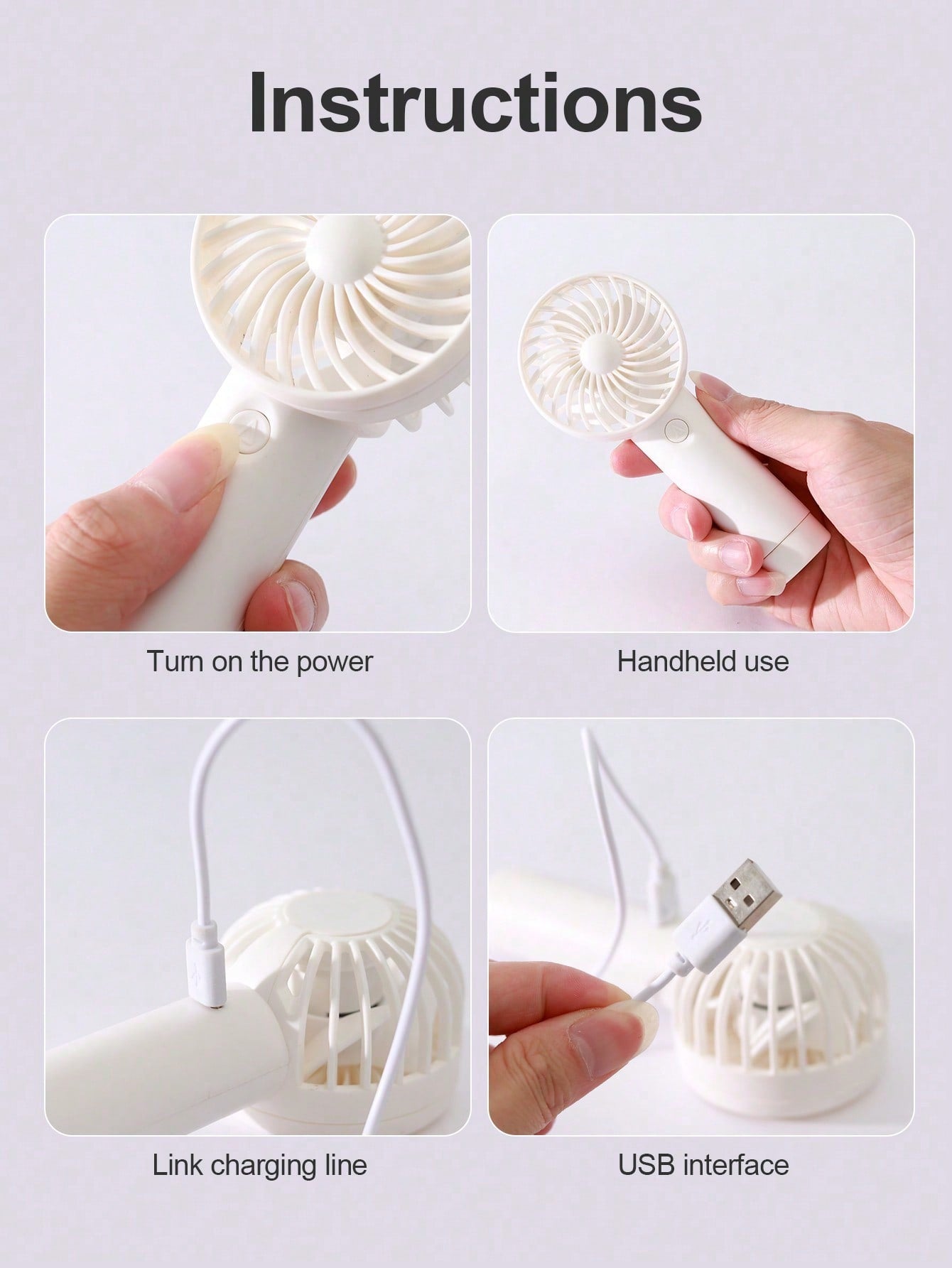 Instructions

Turn on the power

Handheld use

Link charging line

USB interface