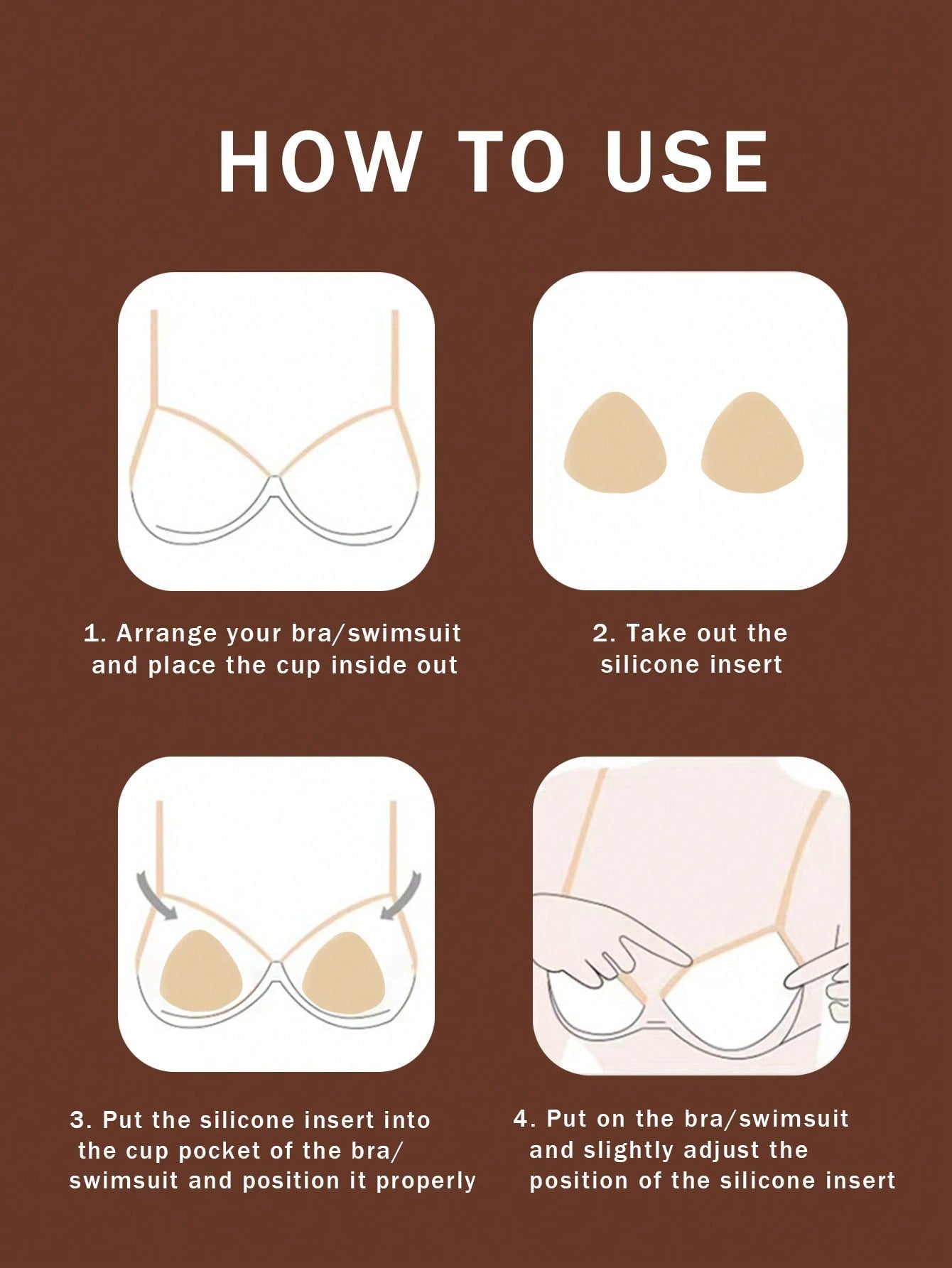 HOW TO USE

1. Arrange your bra/swimsuit and place the cup inside out

2. Take out the silicone insert

3. Put the silicone insert into the cup pocket of the bra/ swimsuit and position it properly

4. Put on the bra/swimsuit and slightly adjust the position of the silicone insert