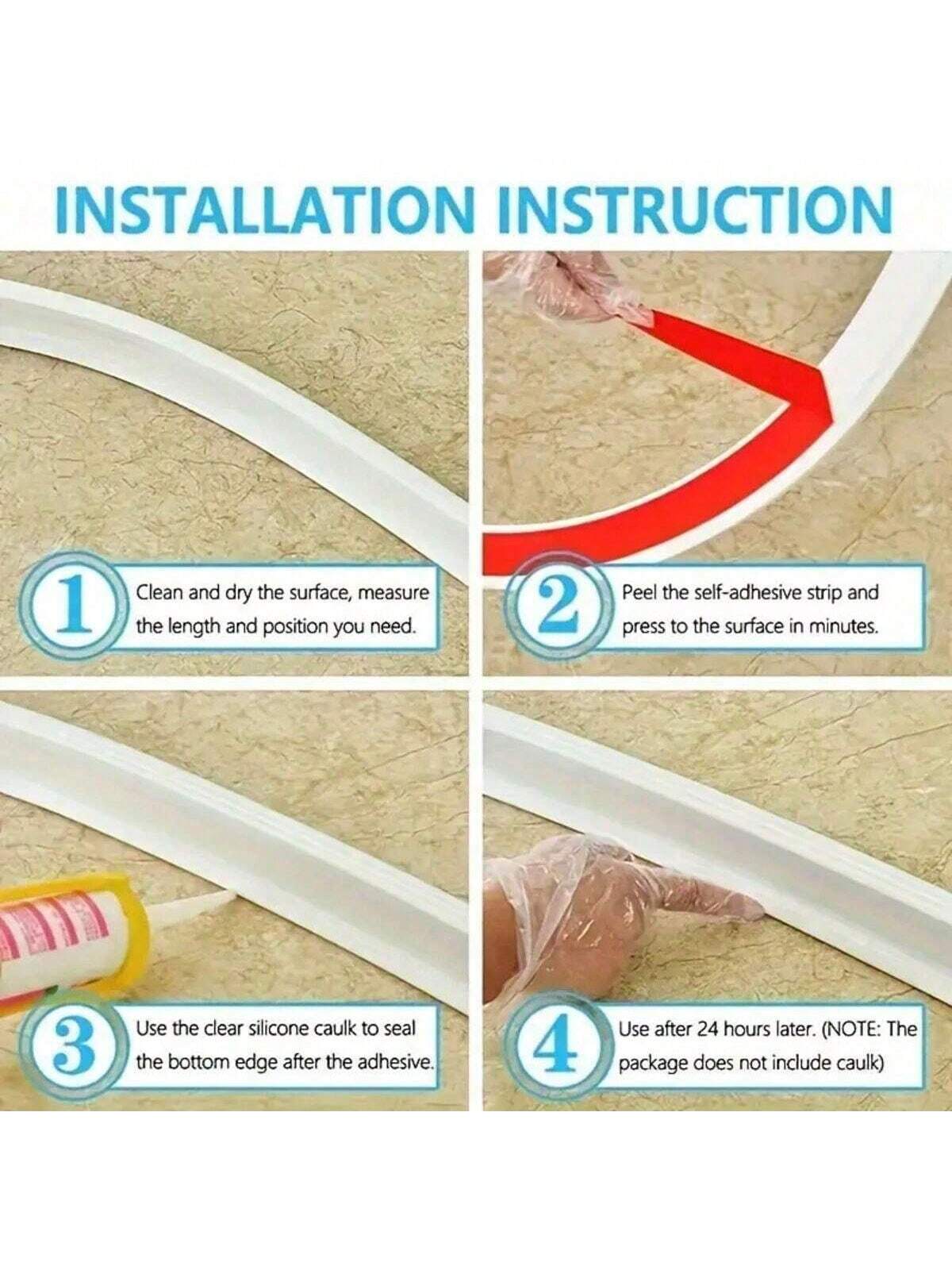 INSTALLATION INSTRUCTION

1 Clean and dry the surface, measure the length and position you need.

2 Peel the self-adhesive strip and press to the surface in minutes.

3 Use the clear silicone caulk to seal the bottom edge after the adhesive.

4 Use after 24 hours later. (NOTE: The package does not include caulk)