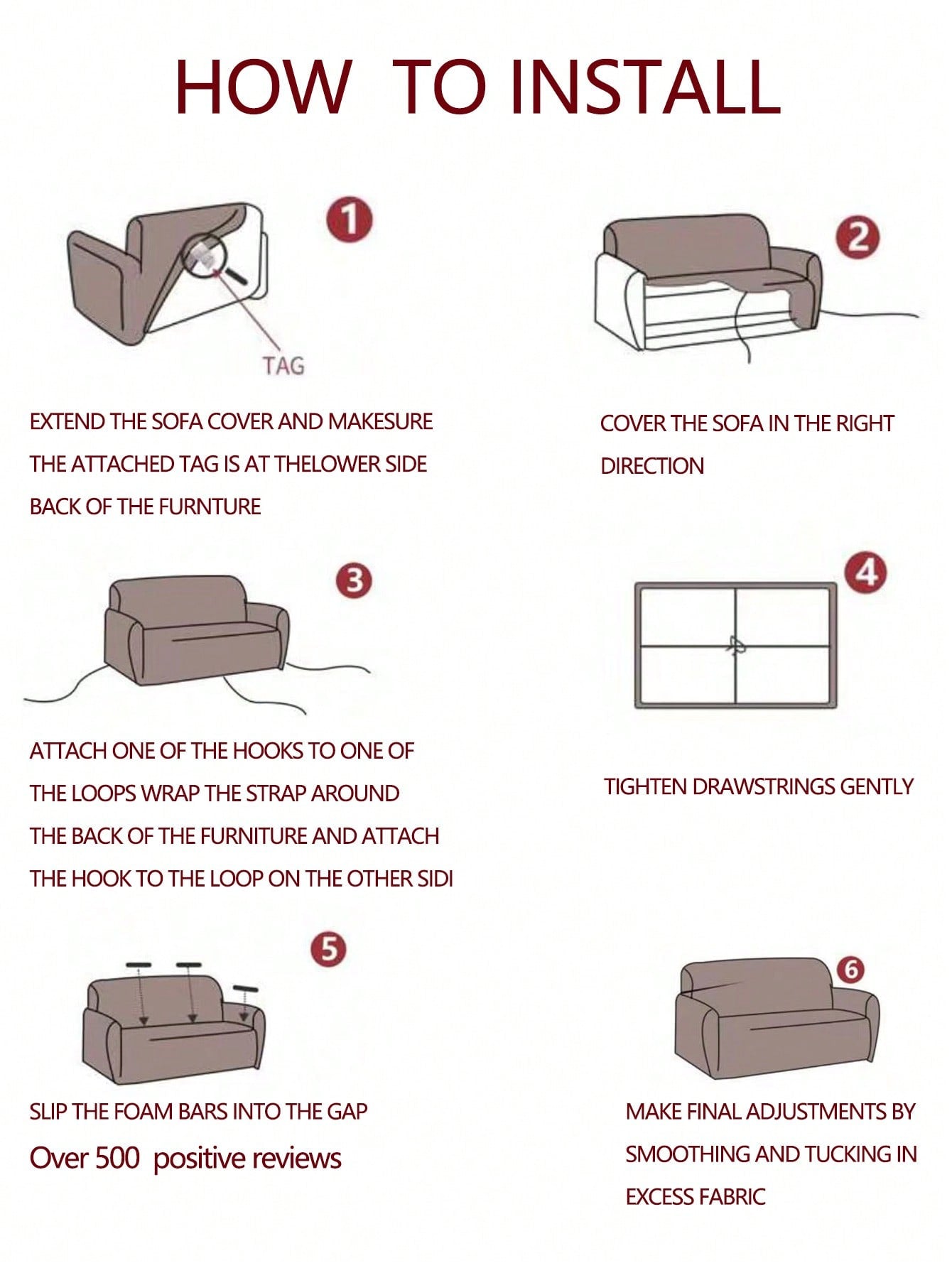 HOW TO INSTALL

1

TAG

EXTEND THE SOFA COVER AND MAKESURE THE ATTACHED TAG IS AT THELOWER SIDE BACK OF THE FURNTURE

2

COVER THE SOFA IN THE RIGHT DIRECTION

3

ATTACH ONE OF THE HOOKS TO ONE OF THE LOOPS WRAP THE STRAP AROUND THE BACK OF THE FURNITURE AND ATTACH THE HOOK TO THE LOOP ON THE OTHER SIDI

4

TIGHTEN DRAWSTRINGS GENTLY

5

SLIP THE FOAM BARS INTO THE GAP

Over 500 positive reviews

6

MAKE FINAL ADJUSTMENTS BY SMOOTHING AND TUCKING IN EXCESS FABRIC