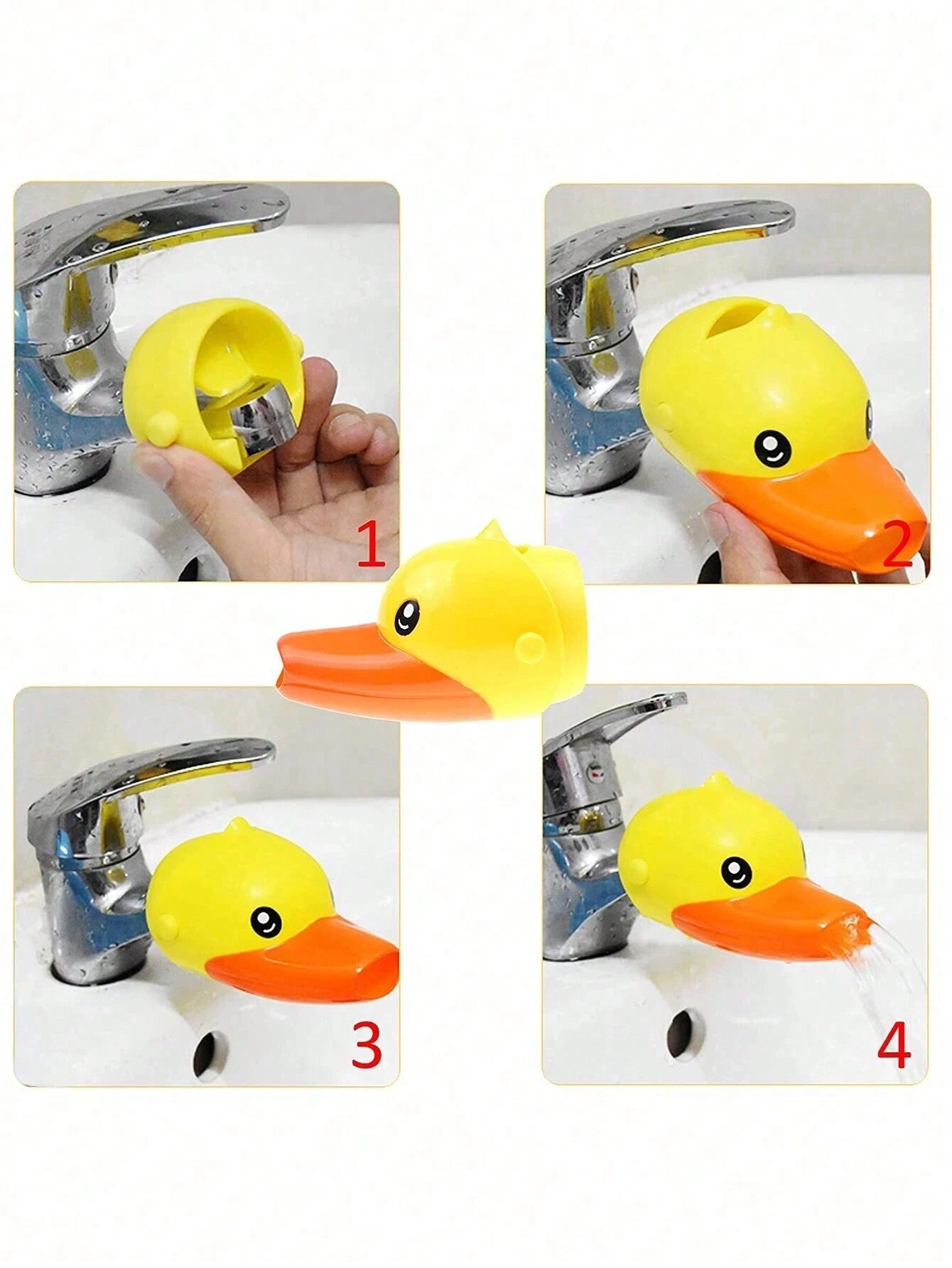 1

2

3

4