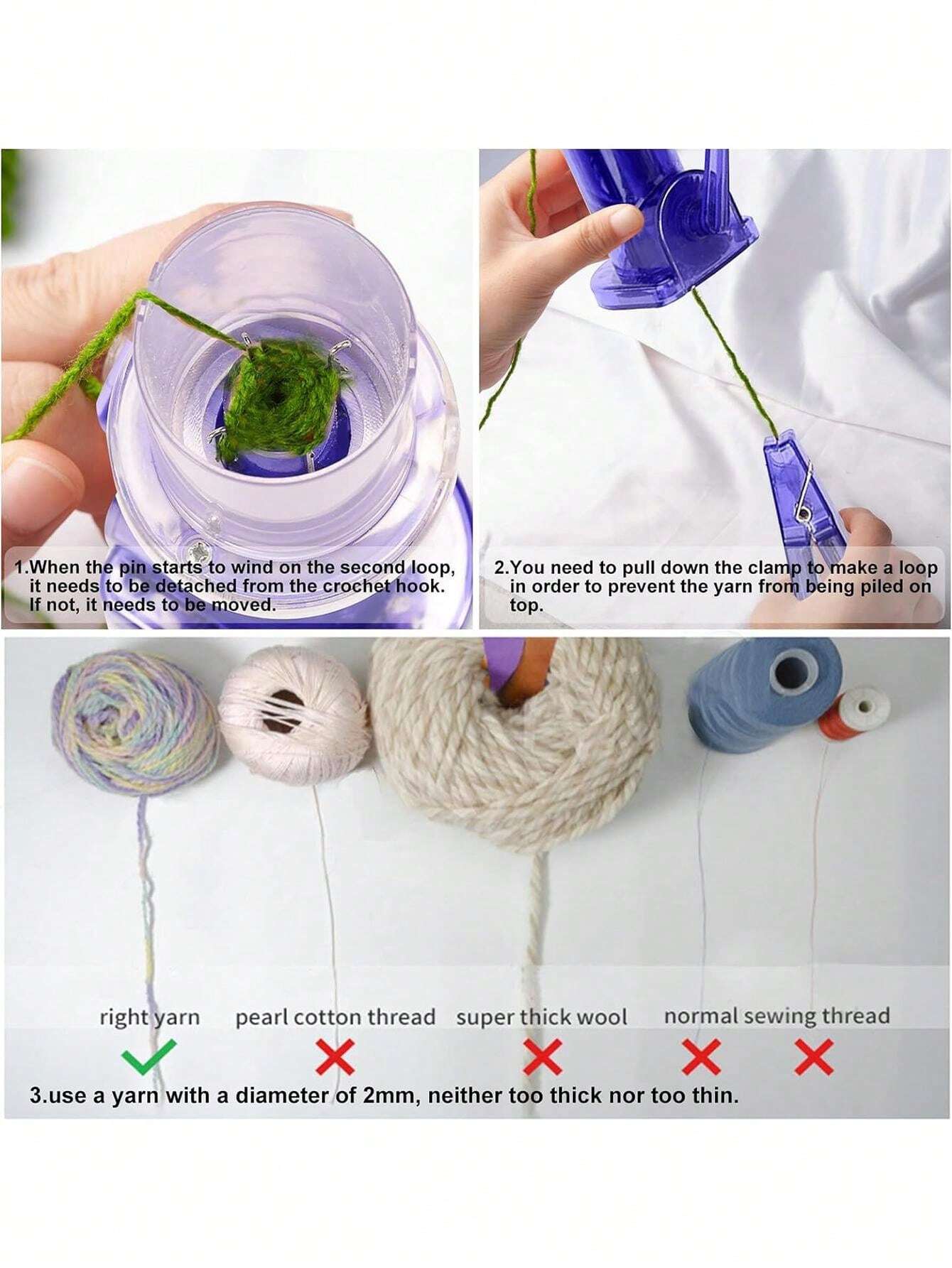 1.When the pin starts to wind on the second loop, it needs to be detached from the crochet hook. If not, it needs to be moved.

2.You need to pull down the clamp to make a loop in order to prevent the yarn from being piled on top.

right yarn pearl cotton thread super thick wool normal sewing thread

3.use a yarn with a diameter of 2mm, neither too thick nor too thin.