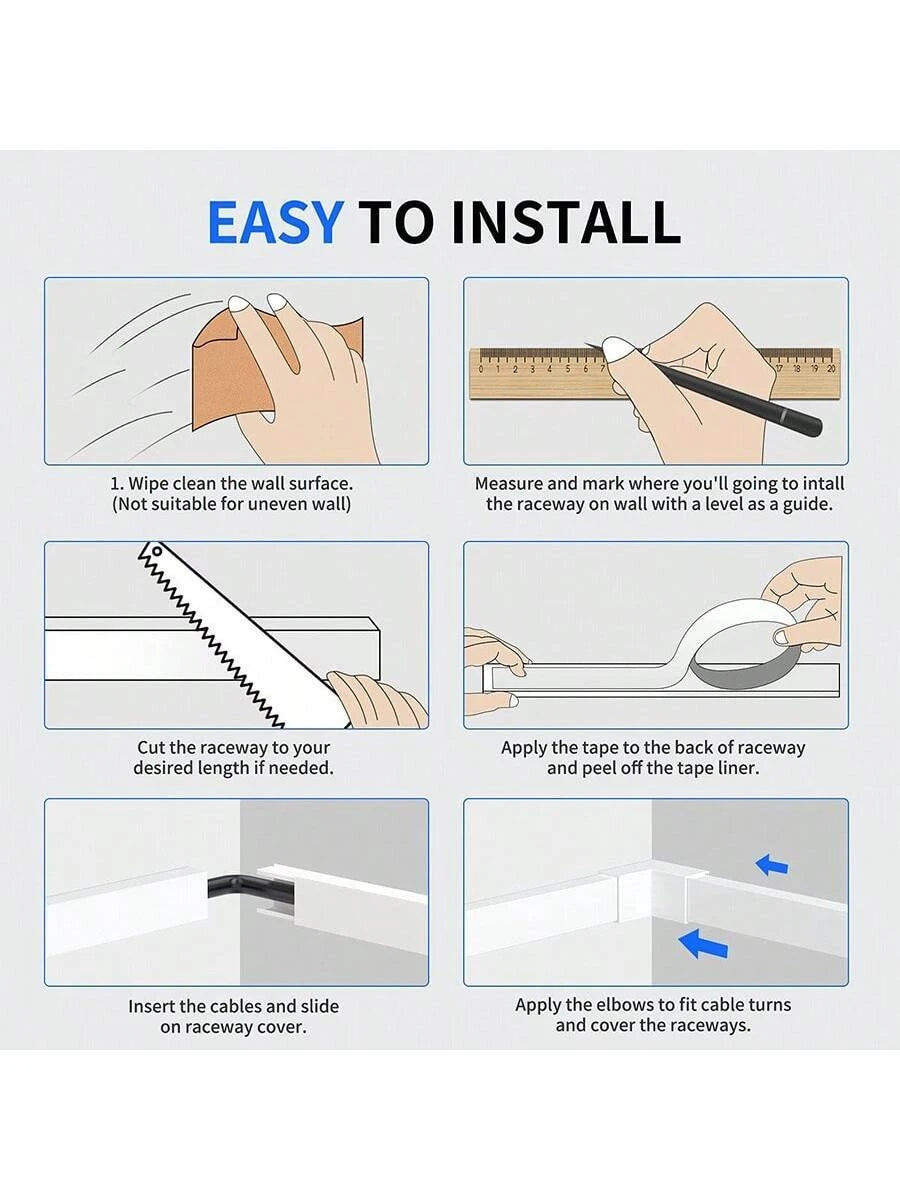 EASY TO INSTALL

0 1 2 3 4 5 6 7 17 18 19 20

1. Wipe clean the wall surface. (Not suitable for uneven wall)

Measure and mark where you'll going to intall the raceway on wall with a level as a guide.

Cut the raceway to your desired length if needed.

Apply the tape to the back of raceway and peel off the tape liner.

Insert the cables and slide on raceway cover.

Apply the elbows to fit cable turns and cover the raceways.