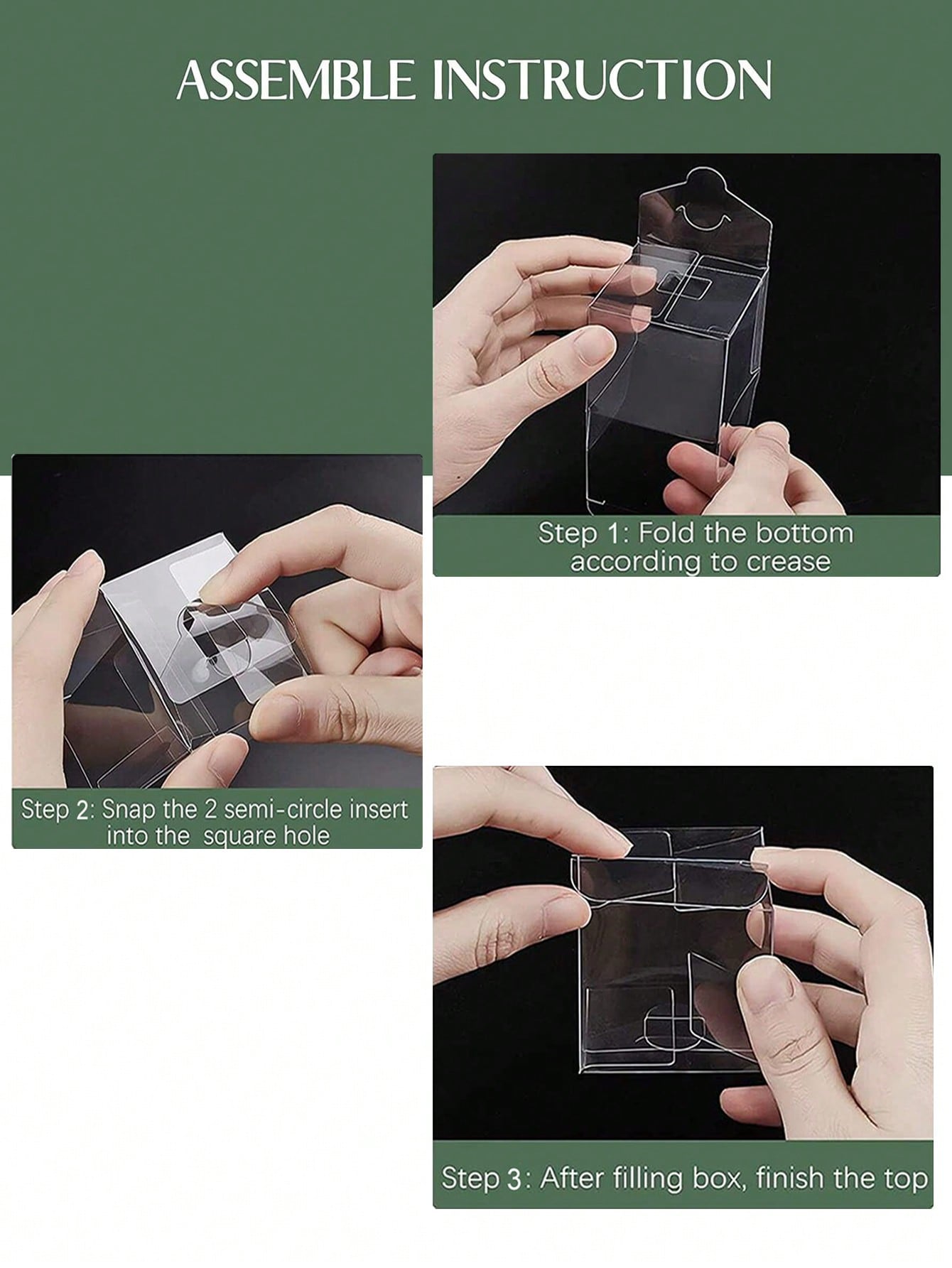 ASSEMBLE INSTRUCTION

Step 1: Fold the bottom according to crease

Step 2: Snap the 2 semi-circle insert into the square hole

Step 3: After filling box, finish the top